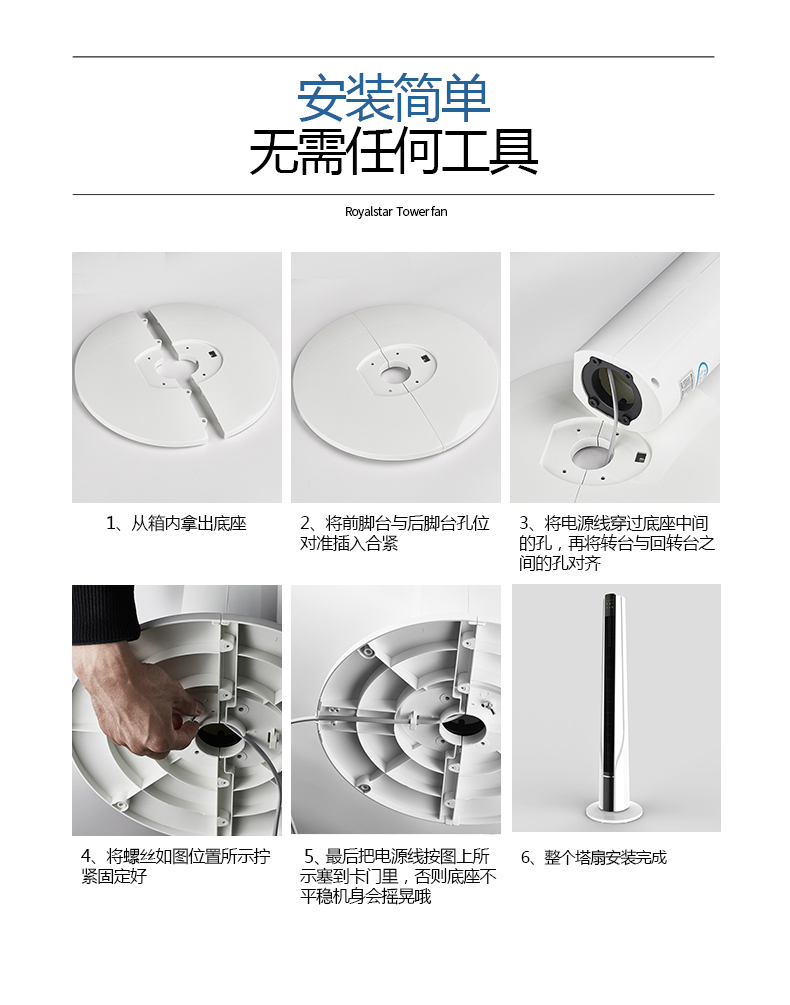 安装简单
无需任何工具

Royalstar Towerfan

1、从箱内拿出底座

2、将前脚台与后脚台孔位对准插入合紧

3、将电源线穿过底座中间的孔，再将转台与回转台之间的孔对齐

4、将螺丝如图位置所示拧紧固定好

5、最后把电源线按图上所示塞到卡门里，否则底座不平稳机身会摇晃哦

6、整个塔扇安装完成