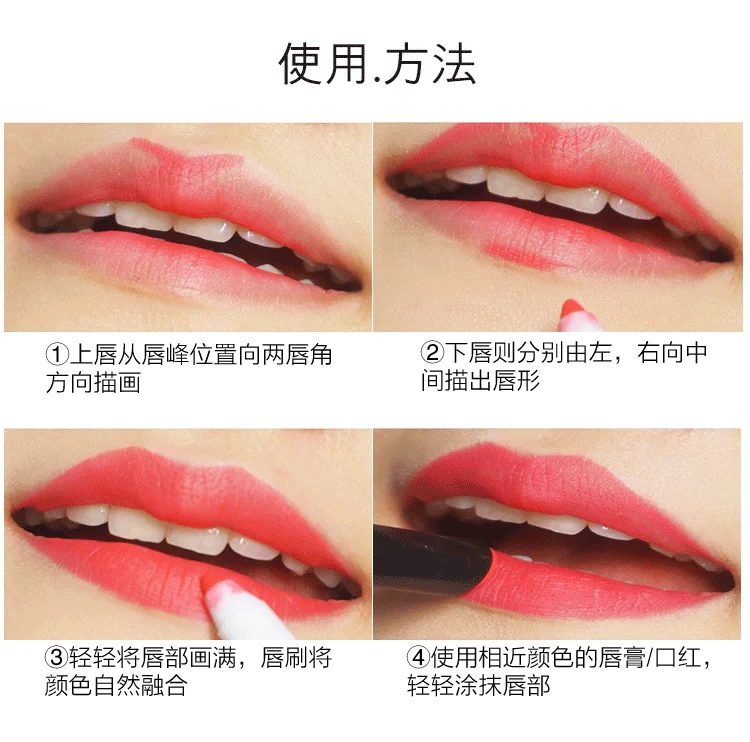 使用.方法

①上唇从唇峰位置向两唇角方向描画

②下唇则分别由左，右向中间描出唇形

③轻轻将唇部画满，唇刷将颜色自然融合

④使用相近颜色的唇膏/口红，轻轻涂抹唇部