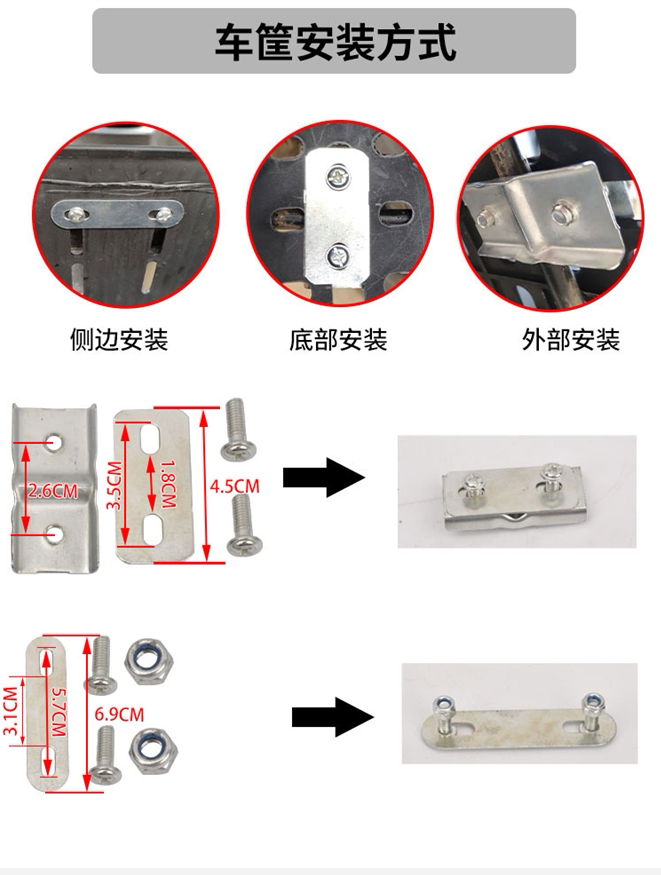 车筐安装方式

侧边安装

底部安装

外部安装

2.6CM

3.5CM

1.8CM

4.5CM

3.1CM

5.7CM

6.9CM