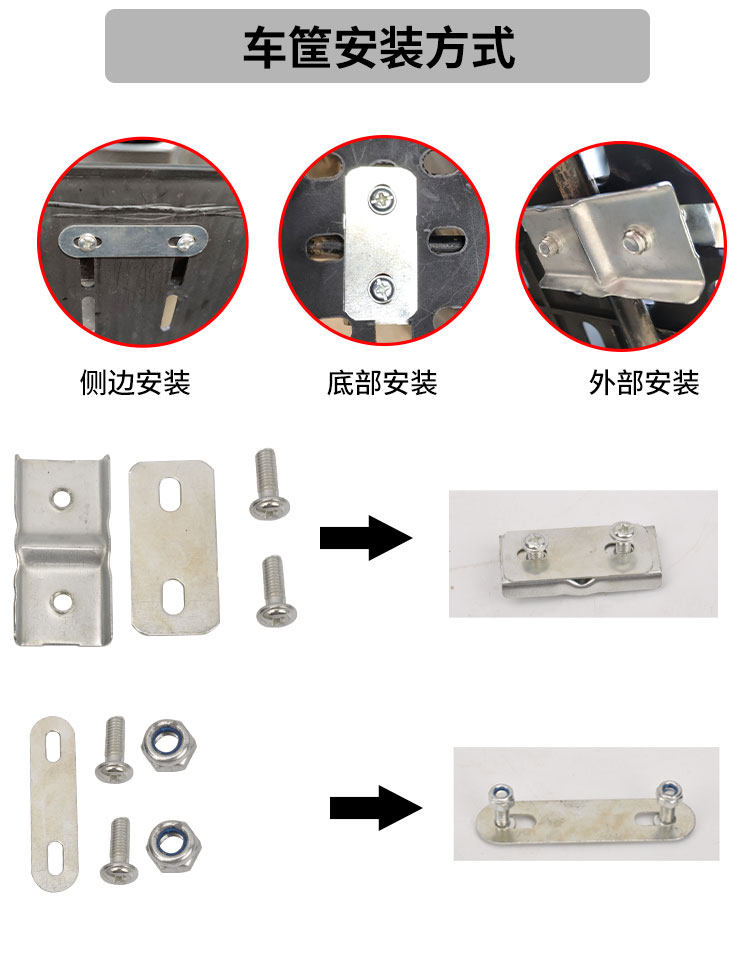 车筐安装方式

侧边安装

底部安装

外部安装