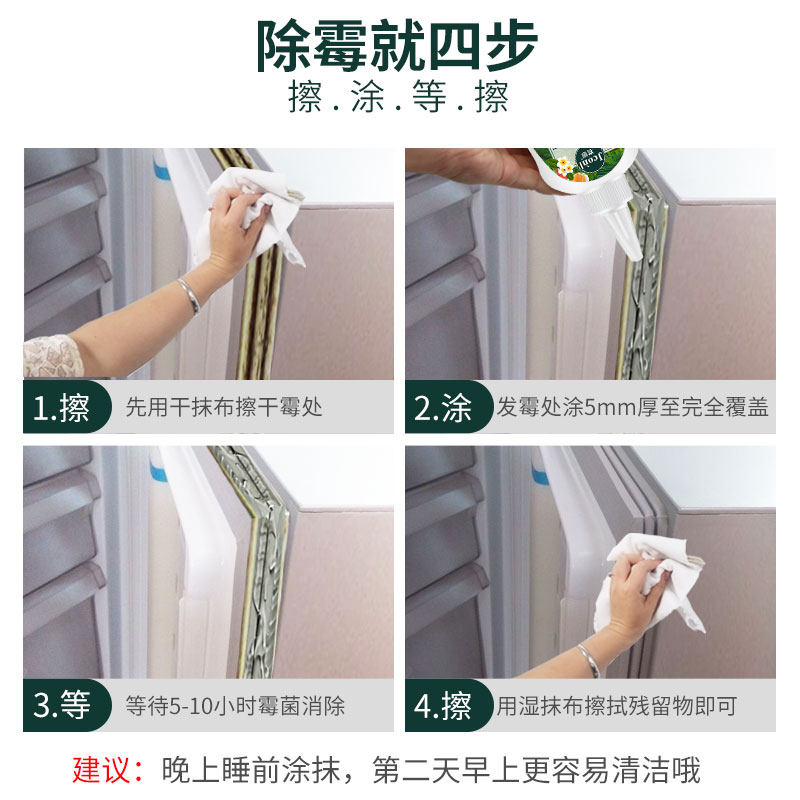 除霉就四步
擦.涂.等.擦

1.擦 先用干抹布擦干霉处

2.涂 发霉处涂5mm厚至完全覆盖

3.等 等待5-10小时霉菌消除

4.擦 用湿抹布擦拭残留物即可

建议：晚上睡前涂抹，第二天早上更容易清洁哦