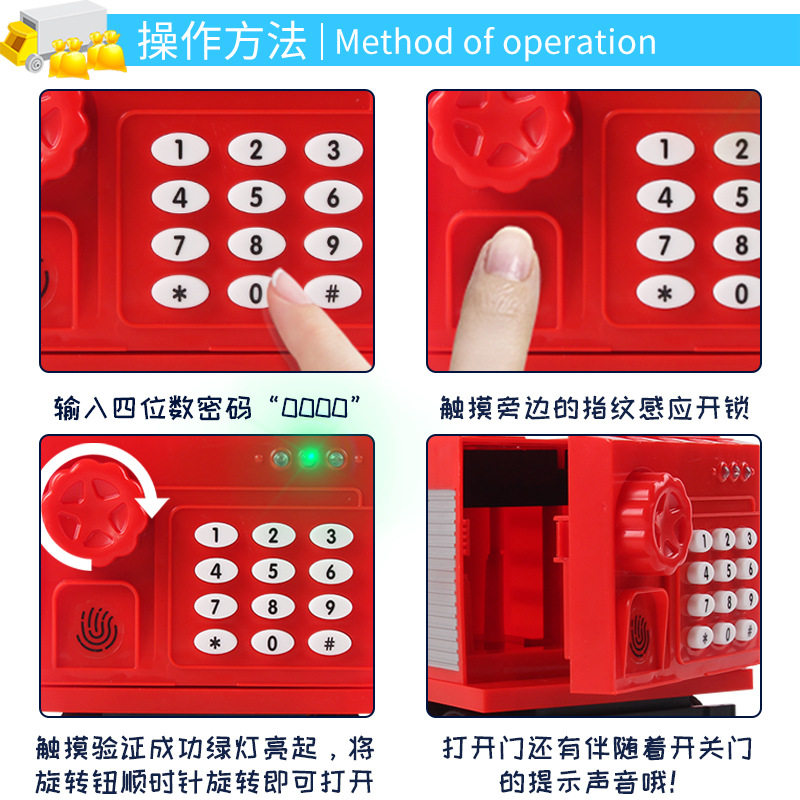 操作方法 | Method of operation

1 2 3
4 5 6
7 8 9
* 0 #

1 2
4 5
7 8
* 0

输入四位数密码“0000”

触摸旁边的指纹感应开锁

1 2 3
4 5 6
7 8 9
* 0 #

1 2 3
4 5 6
7 8 9
* 0 #

触摸验证成功绿灯亮起，将旋转钮顺时针旋转即可打开

打开门还有伴随着开关门的提示声音哦!