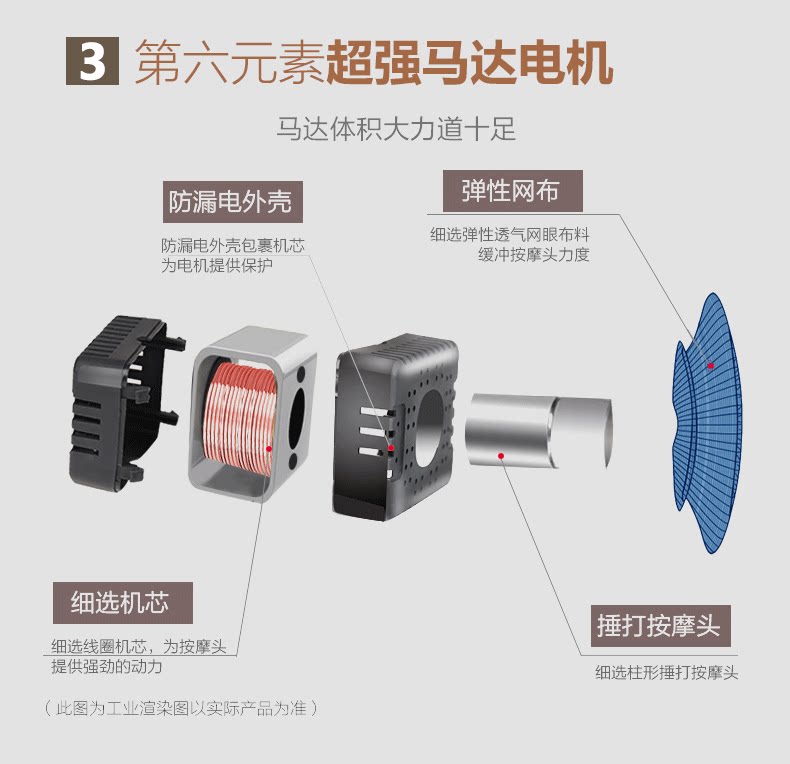 3 第六元素超强马达电机

马达体积大力道十足

防漏电外壳

防漏电外壳包裹机芯
为电机提供保护

弹性网布

细选弹性透气网眼布料
缓冲按摩头力度

细选机芯

细选线圈机芯，为按摩头
提供强劲的动力

捶打按摩头

细选柱形捶打按摩头

（此图为工业渲染图以实际产品为准）