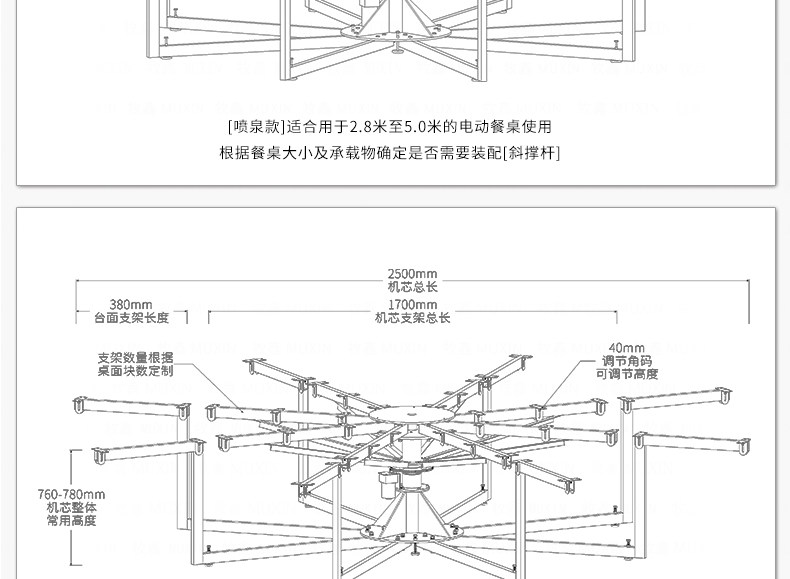 [喷泉款]适合用于2.8米至5.0米的电动餐桌使用

根据餐桌大小及承载物确定是否需要装配[斜撑杆]

2500mm
机芯总长

380mm
台面支架长度

1700mm
机芯支架总长

支架数量根据
桌面块数定制

40mm
调节角码
可调节高度

760-780mm
机芯整体
常用高度