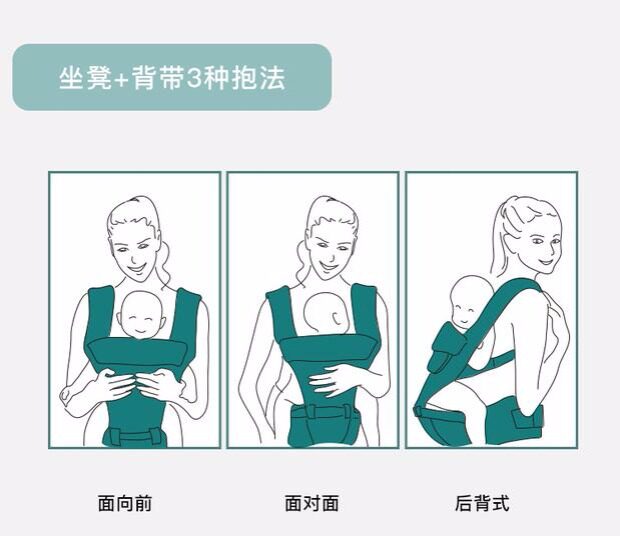 坐凳+背带3种抱法

面向前

面对面

后背式