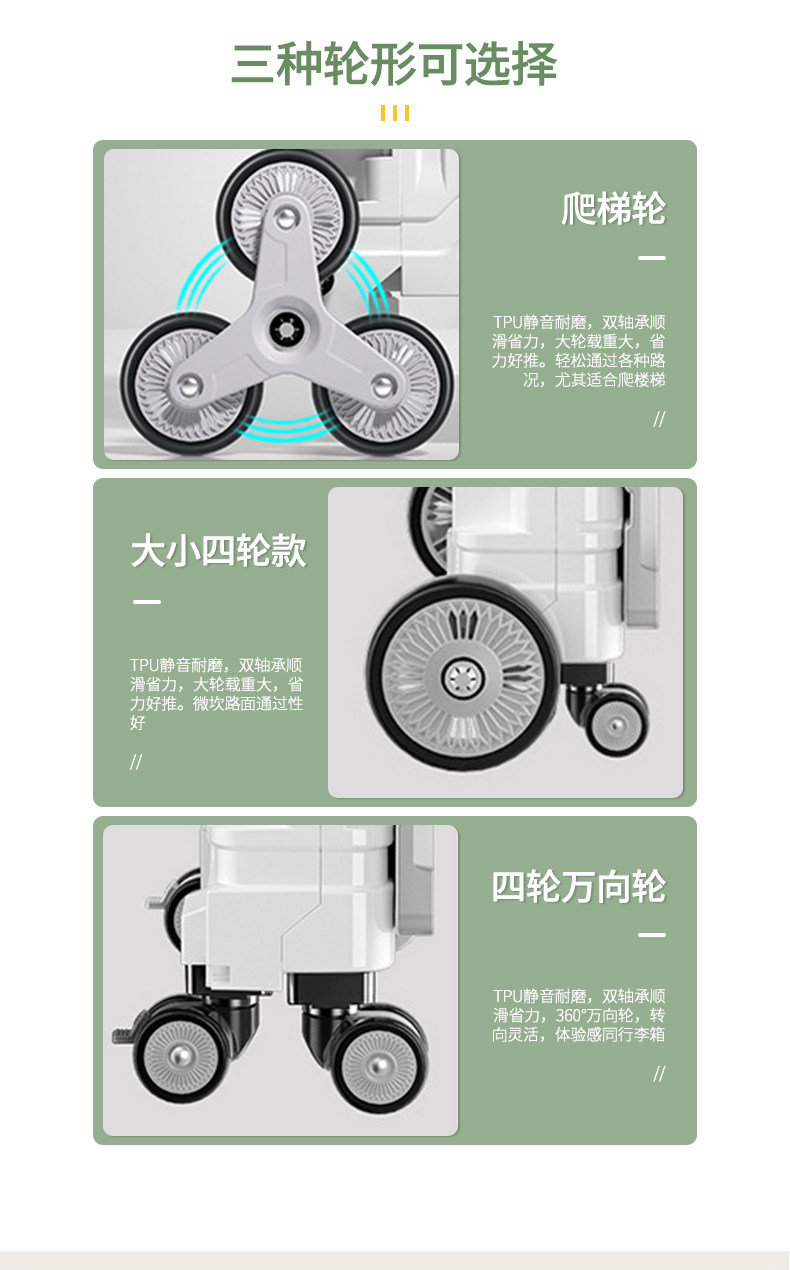 三种轮形可选择

爬梯轮

TPU静音耐磨，双轴承顺滑省力，大轮载重大，省力好推。轻松通过各种路况，尤其适合爬楼梯

//

大小四轮款

TPU静音耐磨，双轴承顺滑省力，大轮载重大，省力好推。微坎路面通过性好

//

四轮万向轮

TPU静音耐磨，双轴承顺滑省力，360°万向轮，转向灵活，体验感同行李箱

//