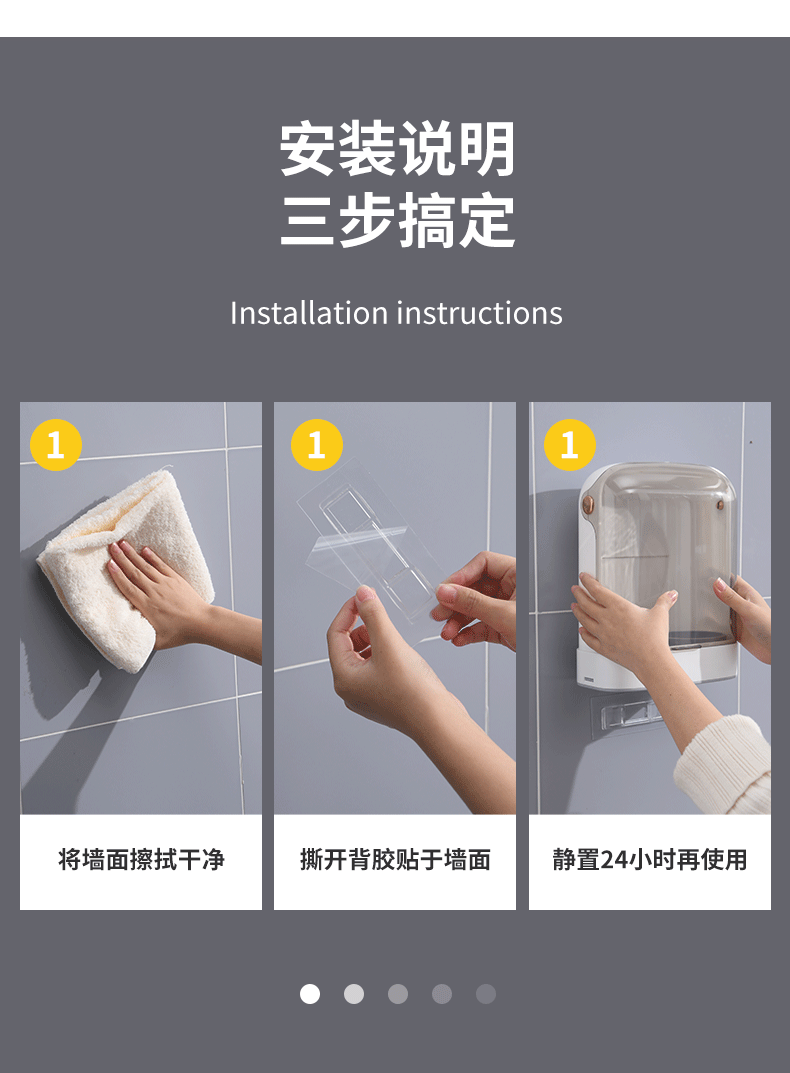 安装说明
三步搞定

Installation instructions

1

将墙面擦拭干净

1

撕开背胶贴于墙面

1

静置24小时再使用