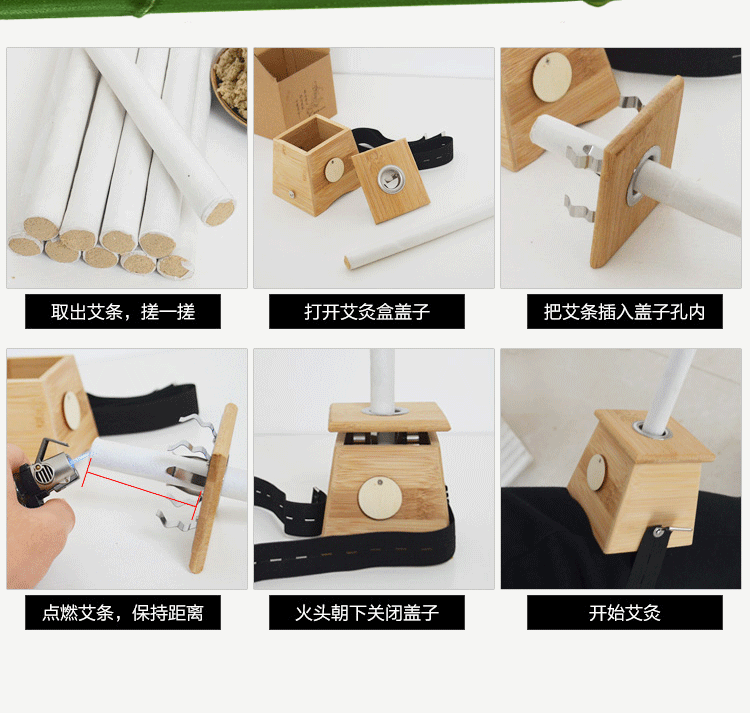 取出艾条，搓一搓

打开艾灸盒盖子

把艾条插入盖子孔内

点燃艾条，保持距离

火头朝下关闭盖子

开始艾灸