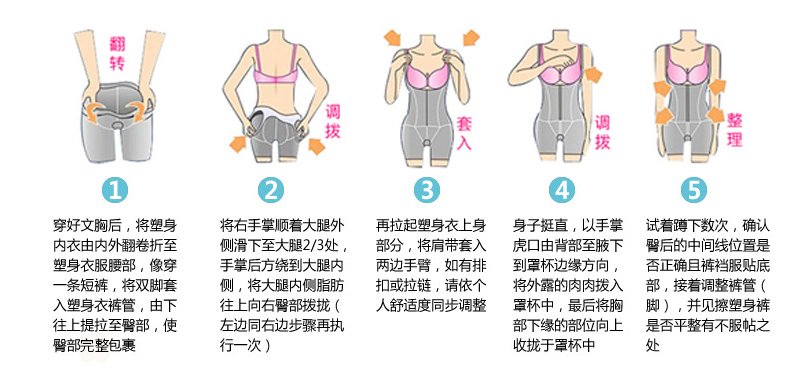 翻转

1

穿好文胸后，将塑身内衣由内外翻卷折至塑身衣服腰部，像穿一条短裤，将双脚套入塑身衣裤管，由下往上提拉至臀部，使臀部完整包裹

调拨

2

将右手掌顺着大腿外侧滑下至大腿2/3处，手掌后方绕到大腿内侧，将大腿内侧脂肪往上向右臀部拨拢（左边同右边步骤再执行一次）

套入

3

再拉起塑身衣上身部分，将肩带套入两边手臂，如有排扣或拉链，请依个人舒适度同步调整

调拨

4

身子挺直，以手掌虎口由背部至腋下到罩杯边缘方向，将外露的肉肉拨入罩杯中，最后将胸部下缘的部位向上收拢于罩杯中

整理

5

试着蹲下数次，确认臀后的中间线位置是否正确且裤裆服贴底部，接着调整裤管（脚），并见擦塑身裤是否平整有不服帖之处