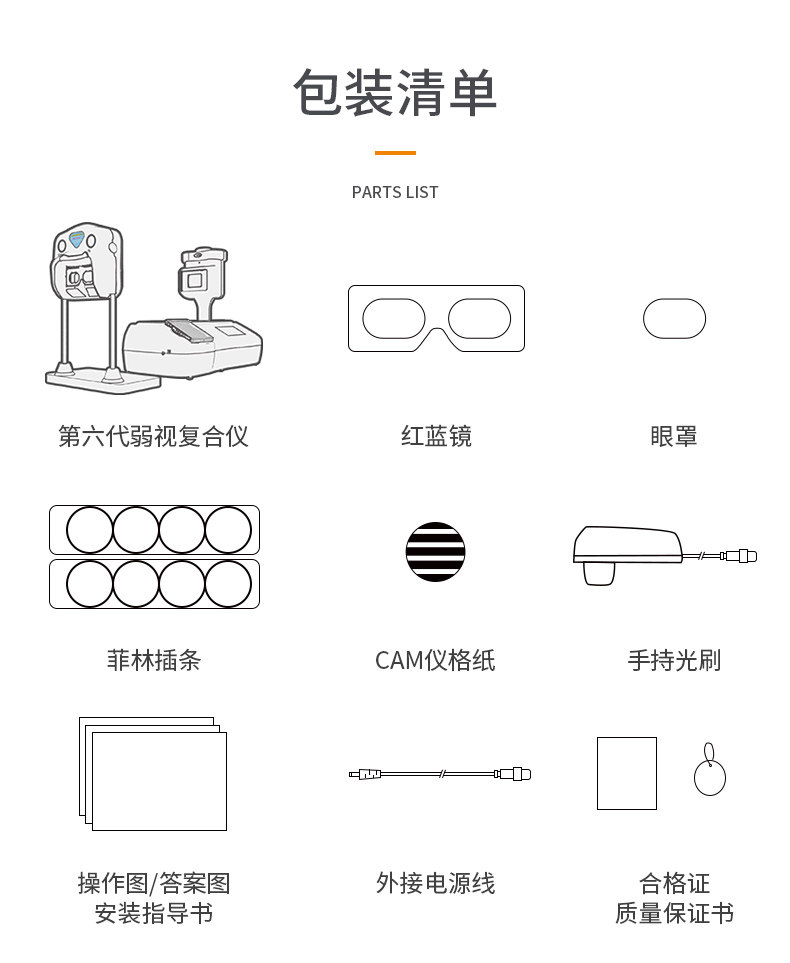 包装清单

PARTS LIST

第六代弱视复合仪

红蓝镜

眼罩

菲林插条

CAM仪格纸

手持光刷

操作图/答案图
安装指导书

外接电源线

合格证
质量保证书