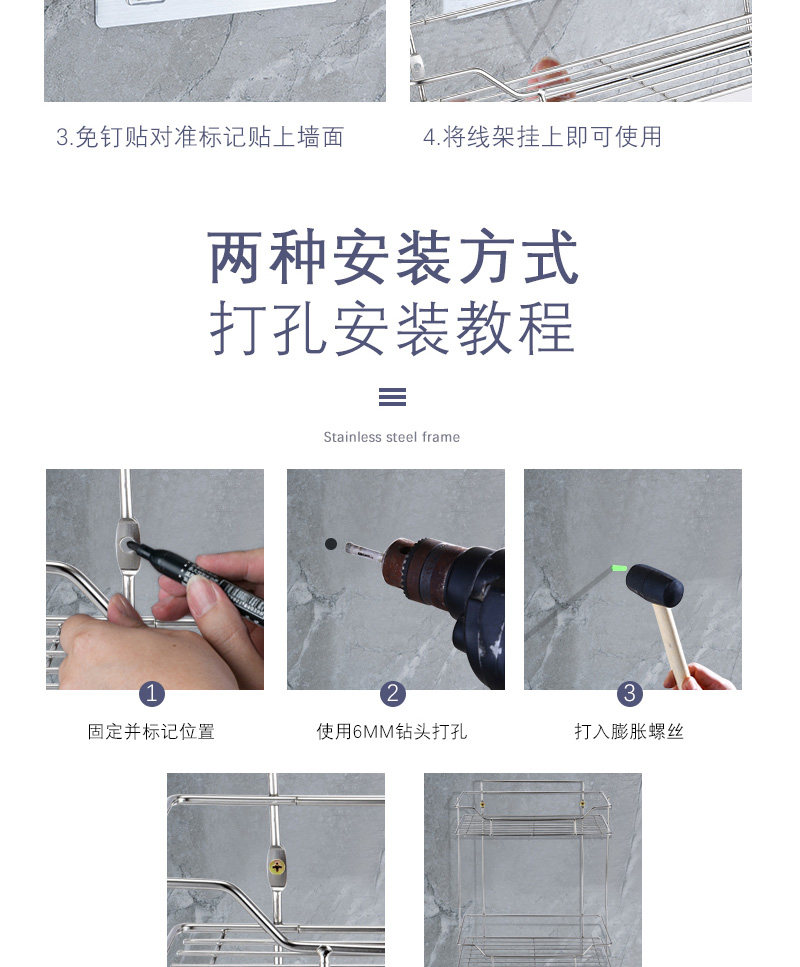 3.免钉贴对准标记贴上墙面

4.将线架挂上即可使用

两种安装方式
打孔安装教程

Stainless steel frame

1
固定并标记位置

2
使用6MM钻头打孔

3
打入膨胀螺丝