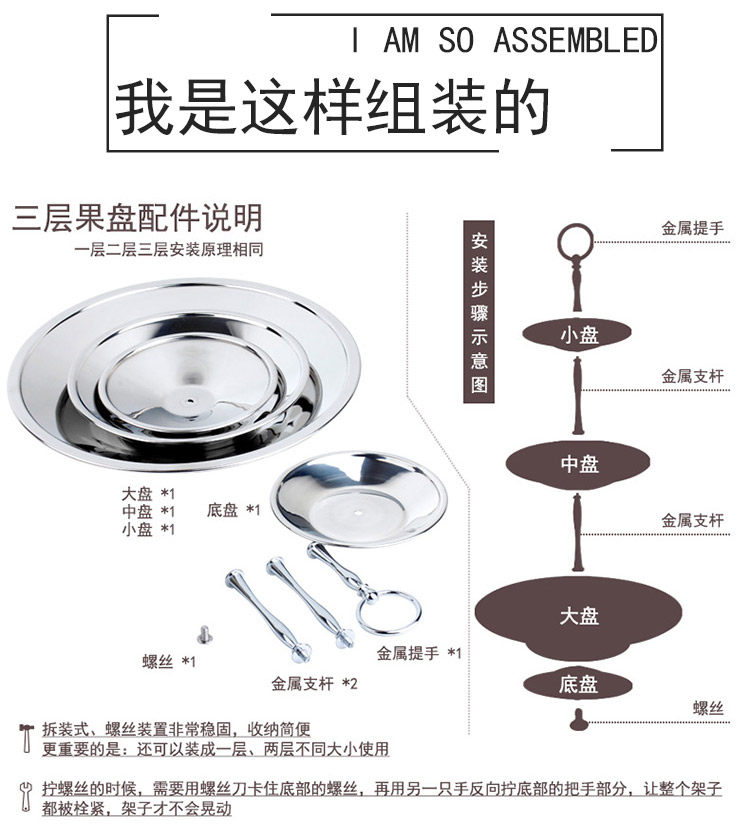 I AM SO ASSEMBLED
我是这样组装的

三层果盘配件说明
一层二层三层安装原理相同

大盘 *1
中盘 *1
小盘 *1

底盘 *1

螺丝 *1

金属支杆 *2

金属提手 *1

安装步骤示意图

金属提手
小盘
金属支杆
中盘
金属支杆
大盘
底盘
螺丝

拆装式、螺丝装置非常稳固，收纳简便
更重要的是：还可以装成一层、两层不同大小使用

拧螺丝的时候，需要用螺丝刀卡住底部的螺丝，再用另一只手反向拧底部的把手部分，让整个架子都被栓紧，架子才不会晃动