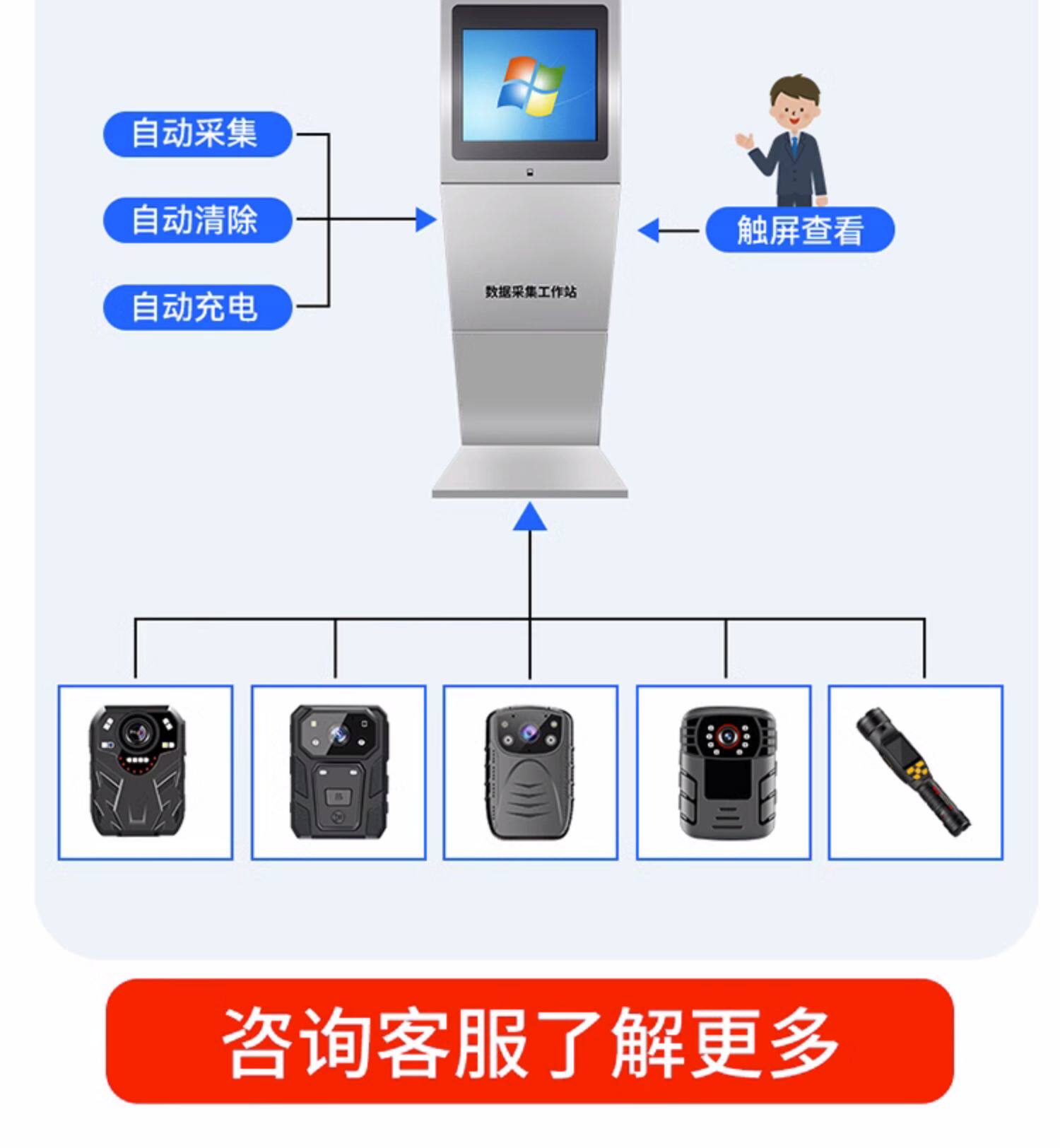 自动采集

自动清除

自动充电

数据采集工作站

触屏查看

咨询客服了解更多