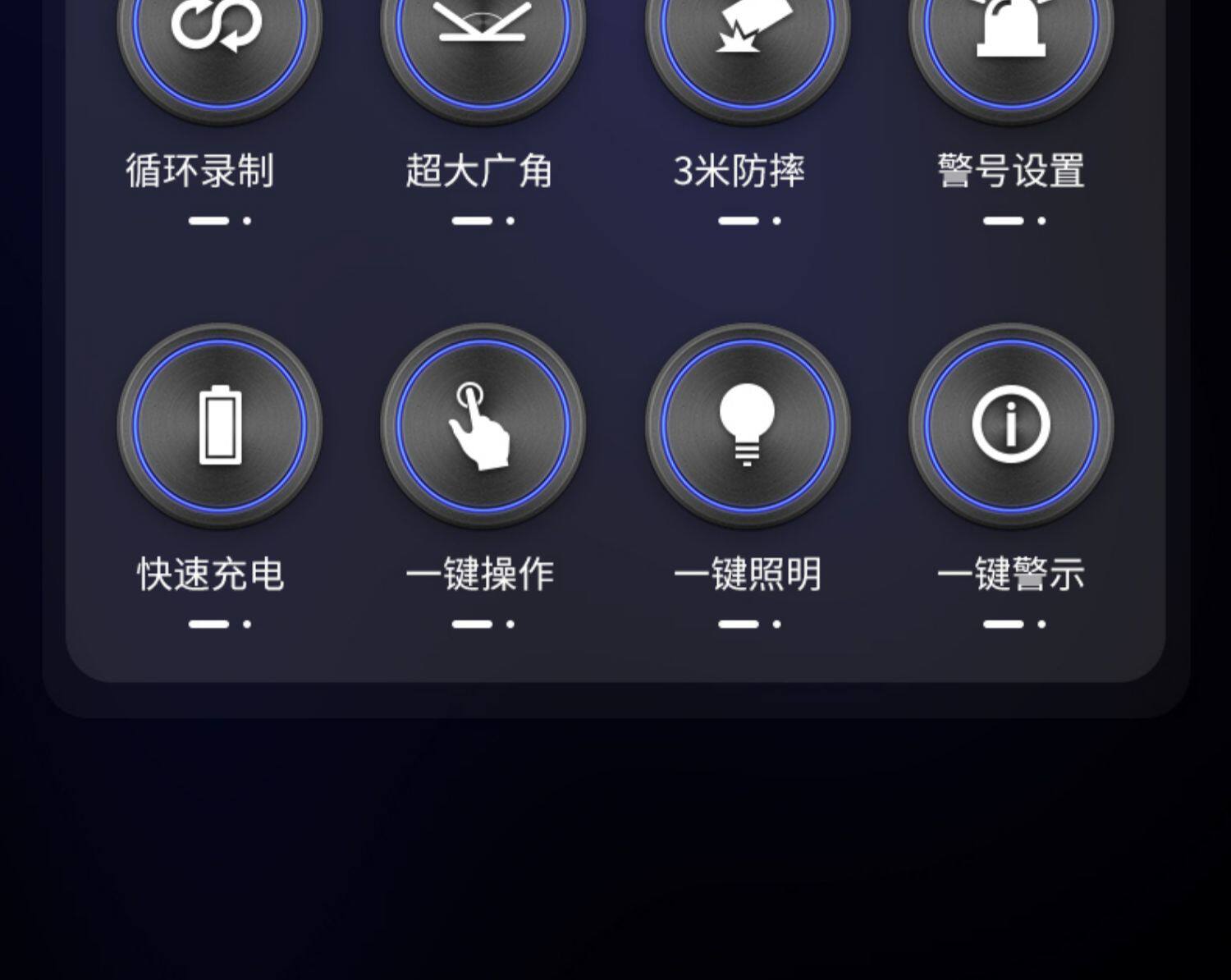 循环录制 超大广角 3米防摔 警号设置

快速充电 一键操作 一键照明 一键警示