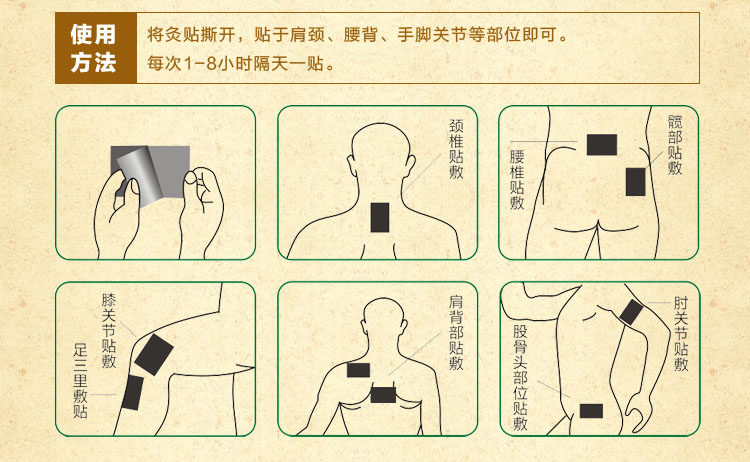 使用方法

将灸贴撕开，贴于肩颈、腰背、手脚关节等部位即可。
每次1-8小时隔天一贴。

颈椎贴敷

腰椎贴敷

髋部贴敷

膝关节贴敷

足三里敷贴

肩背部贴敷

股骨头部位贴敷

肘关节贴敷