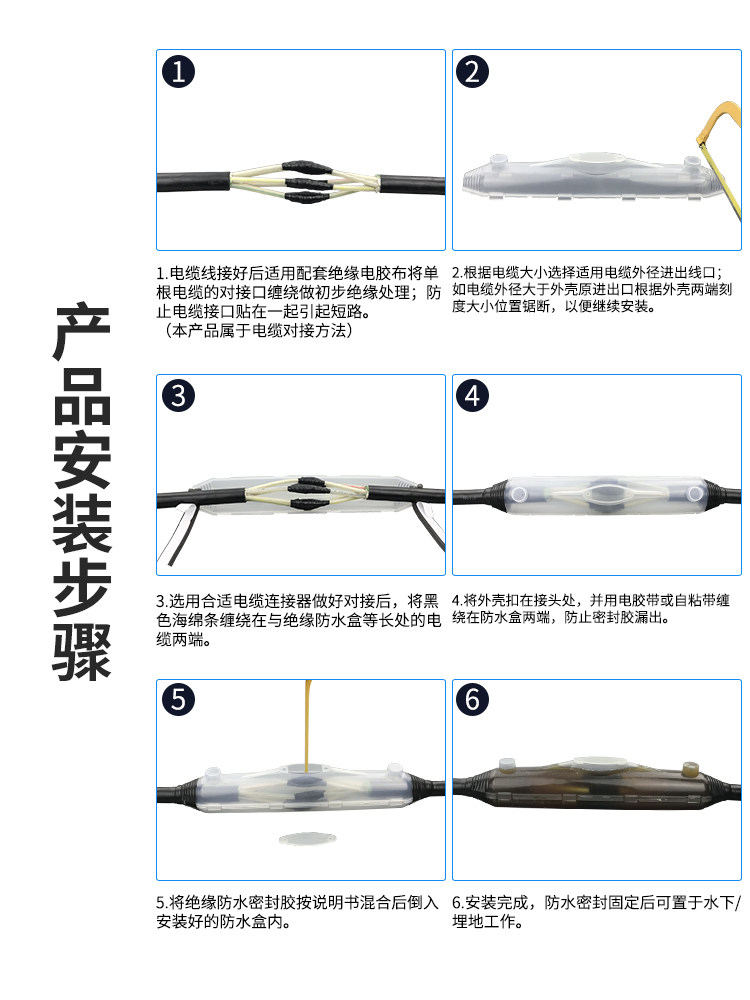 产品安装步骤

1

1.电缆线接好后适用配套绝缘电胶布将单根电缆的对接口缠绕做初步绝缘处理；防止电缆接口贴在一起引起短路。
（本产品属于电缆对接方法）

2

2.根据电缆大小选择适用电缆外径进出线口；如电缆外径大于外壳原进出口根据外壳两端刻度大小位置锯断，以便继续安装。

3

3.选用合适电缆连接器做好对接后，将黑色海绵条缠绕在与绝缘防水盒等长处的电缆两端。

4

4.将外壳扣在接头处，并用电胶带或自粘带缠绕在防水盒两端，防止密封胶漏出。

5

5.将绝缘防水密封胶按说明书混合后倒入安装好的防水盒内。

6

6.安装完成，防水密封固定后可置于水下/埋地工作。