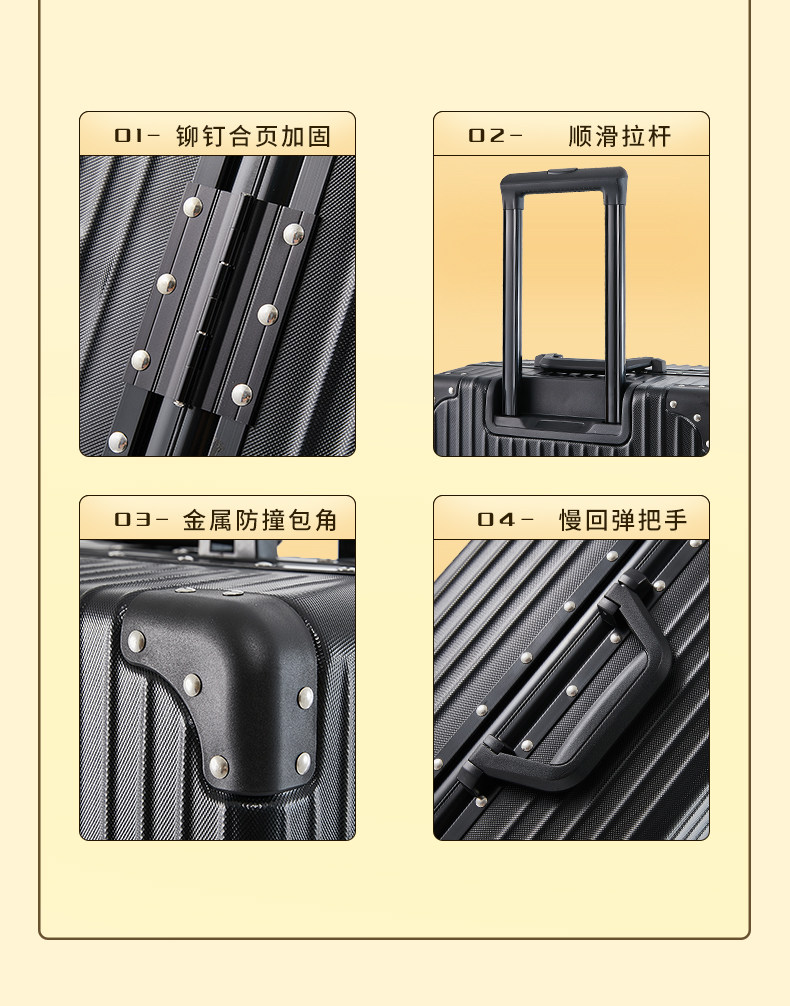 01- 铆钉合页加固

02- 顺滑拉杆

03- 金属防撞包角

04- 慢回弹把手