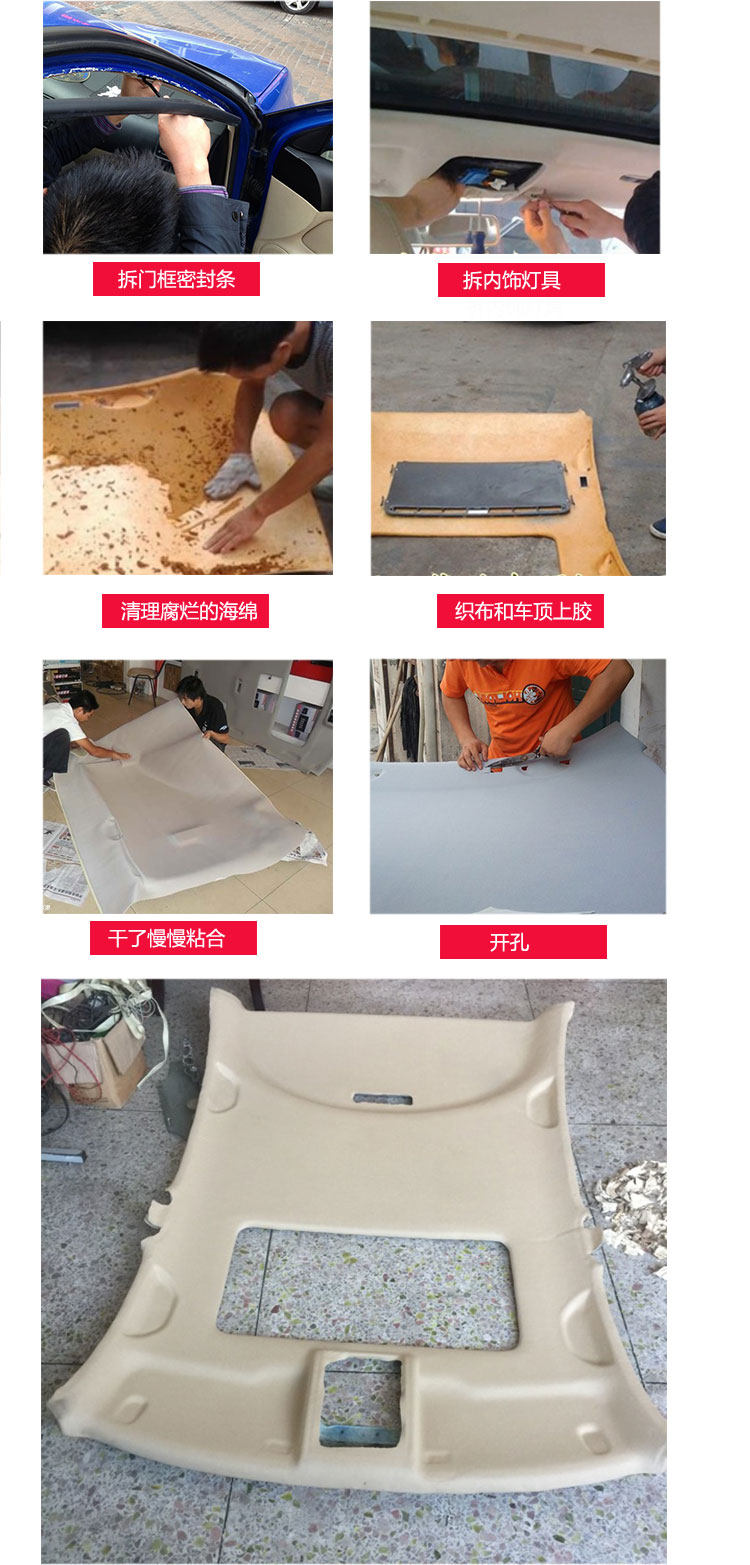 拆门框密封条

拆内饰灯具

清理腐烂的海绵

织布和车顶上胶

干了慢慢粘合

开孔