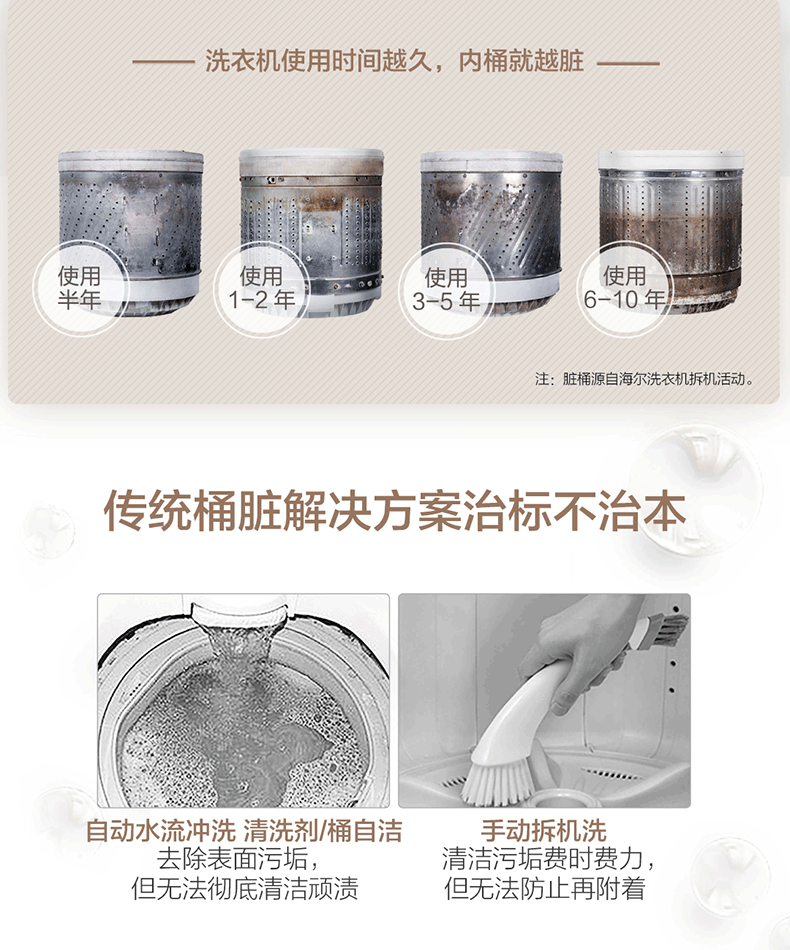 洗衣机使用时间越久，内桶就越脏

使用
半年

使用
1-2 年

使用
3-5 年

使用
6-10 年

注：脏桶源自海尔洗衣机拆机活动。

传统桶脏解决方案治标不治本

自动水流冲洗 清洗剂/桶自洁
去除表面污垢，
但无法彻底清洁顽渍

手动拆机洗
清洁污垢费时费力，
但无法防止再附着