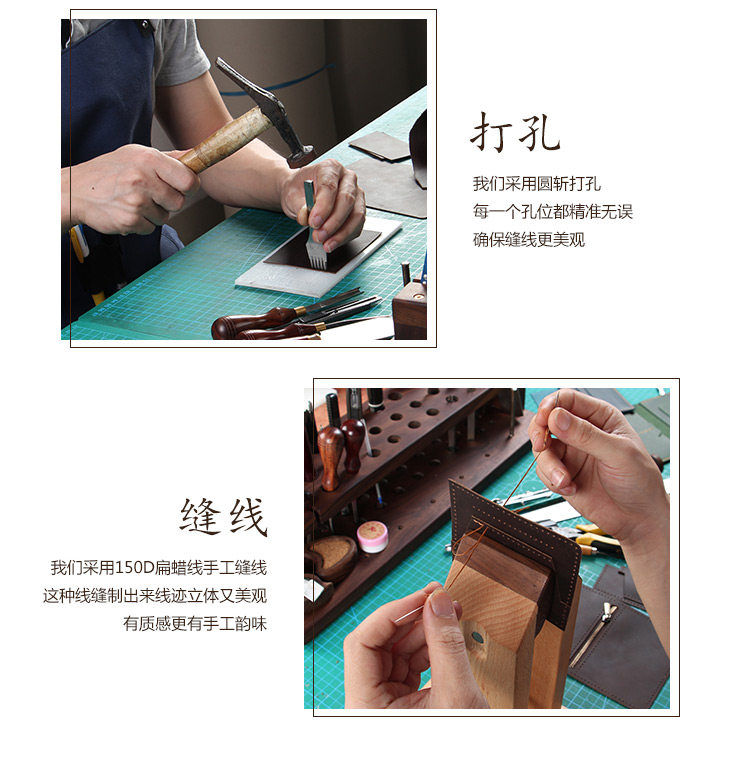 打孔

我们采用圆斩打孔
每一个孔位都精准无误
确保缝线更美观

缝线

我们采用150D扁蜡线手工缝线
这种线缝制出来线迹立体又美观
有质感更有手工韵味