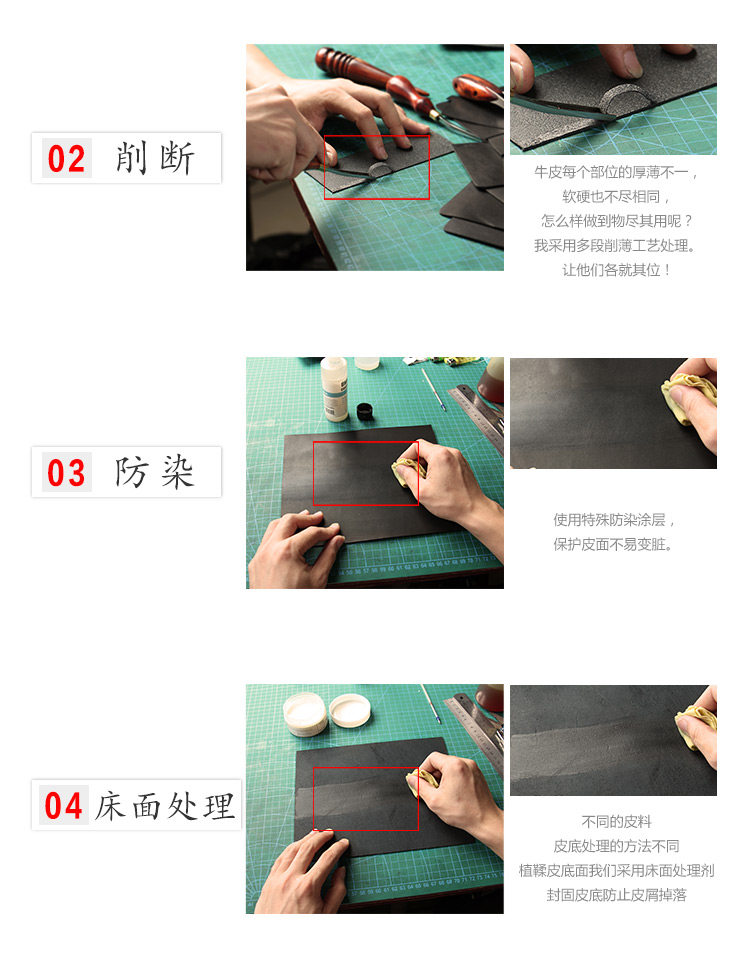 02 削断

牛皮每个部位的厚薄不一，
软硬也不尽相同，
怎么样做到物尽其用呢？
我采用多段削薄工艺处理。
让他们各就其位！

03 防染

使用特殊防染涂层，
保护皮面不易变脏。

04 床面处理

不同的皮料
皮底处理的方法不同
植鞣皮底面我们采用床面处理剂
封固皮底防止皮屑掉落