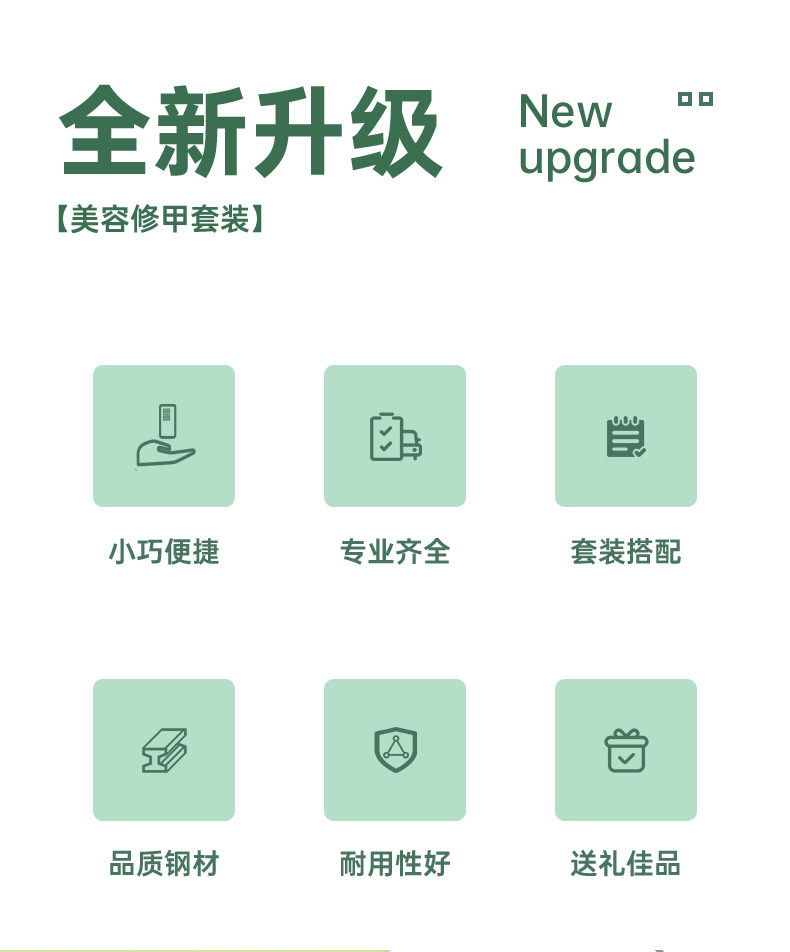 全新升级

New
upgrade

【美容修甲套装】

小巧便捷

专业齐全

套装搭配

品质钢材

耐用性好

送礼佳品