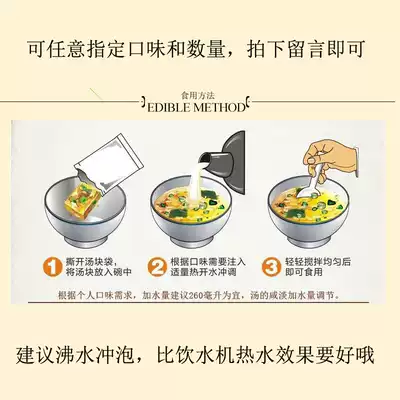 可任意指定口味和数量，拍下留言即可

食用方法
EDIBLE METHOD

1 撕开汤块袋，将汤块放入碗中

2 根据口味需要注入适量热开水冲调

3 轻轻搅拌均匀后即可食用

根据个人口味需求，加水量建议260毫升为宜，汤的咸淡加水量调节。

建议沸水冲泡，比饮水机热水效果要好哦