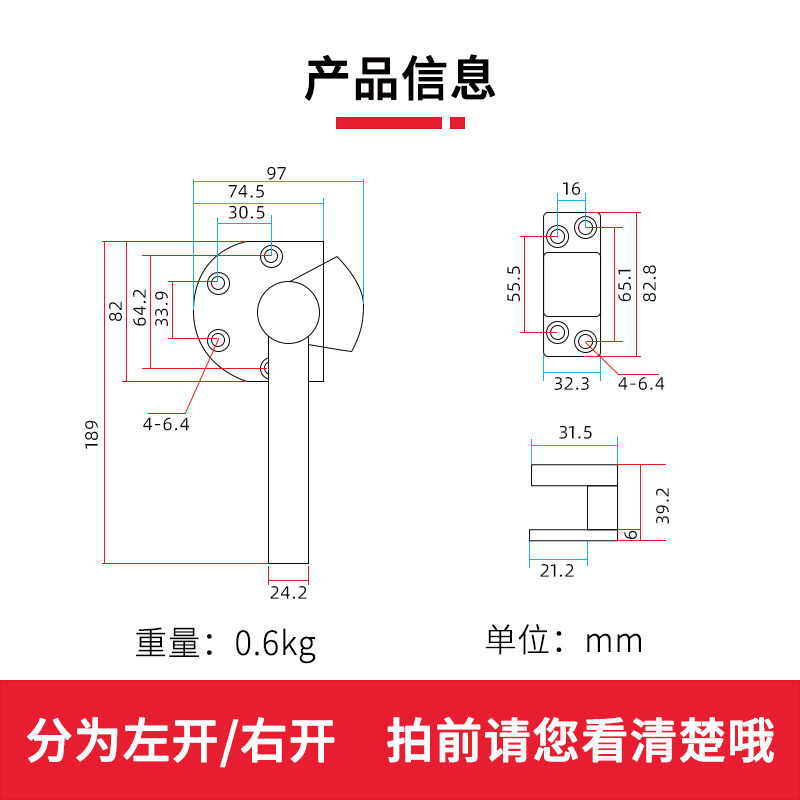 产品信息

97
74.5
30.5
82
64.2
33.9
189
4-6.4
24.2

16
55.5
65.1
82.8
32.3
4-6.4

31.5
39.2
6
21.2

重量：0.6kg

单位：mm

分为左开/右开　拍前请您看清楚哦