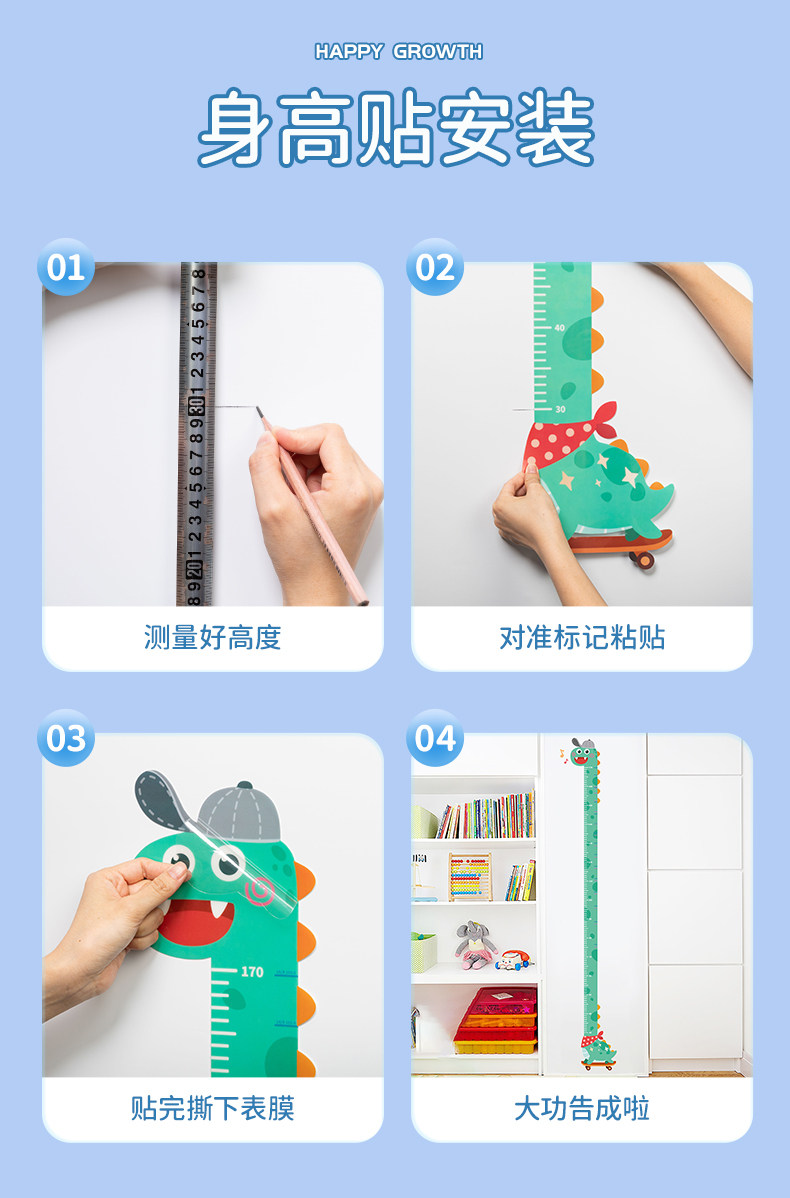 HAPPY GROWTH

身高贴安装

01

测量好高度

02

40

30

对准标记粘贴

03

170

贴完撕下表膜

04

大功告成啦