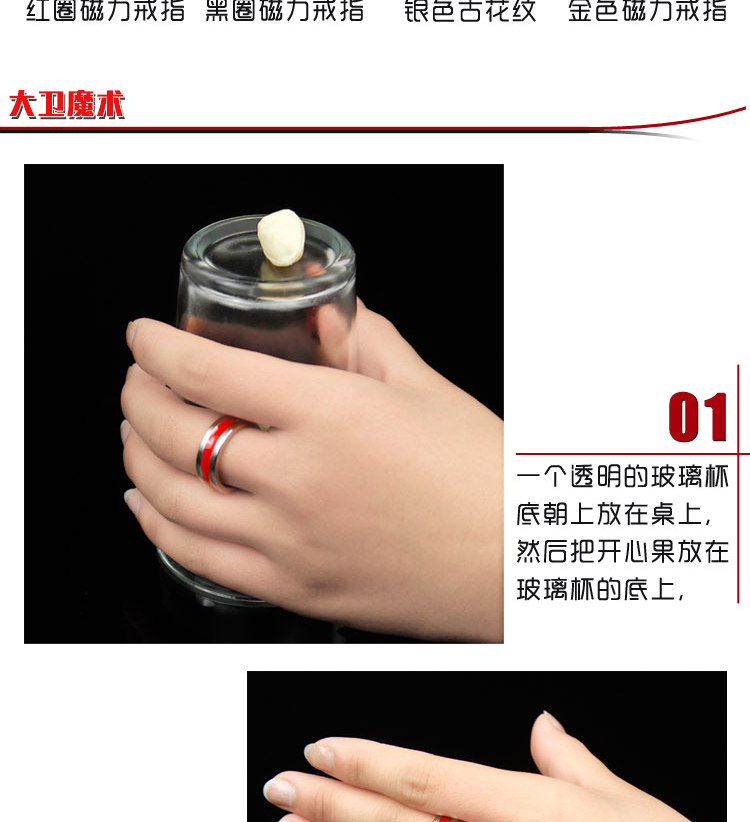 红圈磁力戒指　黑圈磁力戒指　银色古花纹　金色磁力戒指

大卫魔术

01

一个透明的玻璃杯底朝上放在桌上，然后把开心果放在玻璃杯的底上，