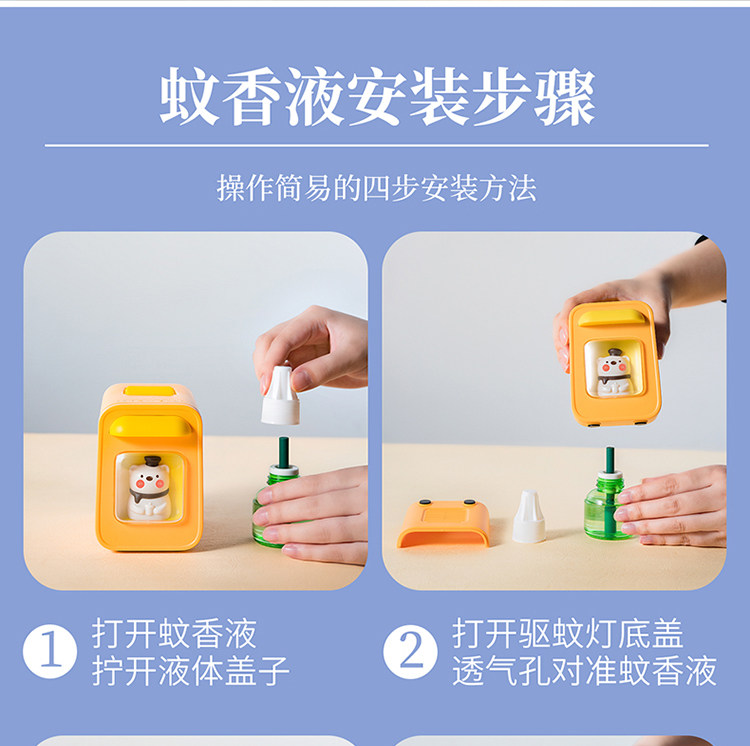 蚊香液安装步骤

操作简易的四步安装方法

1 打开蚊香液
拧开液体盖子

2 打开驱蚊灯底盖
透气孔对准蚊香液