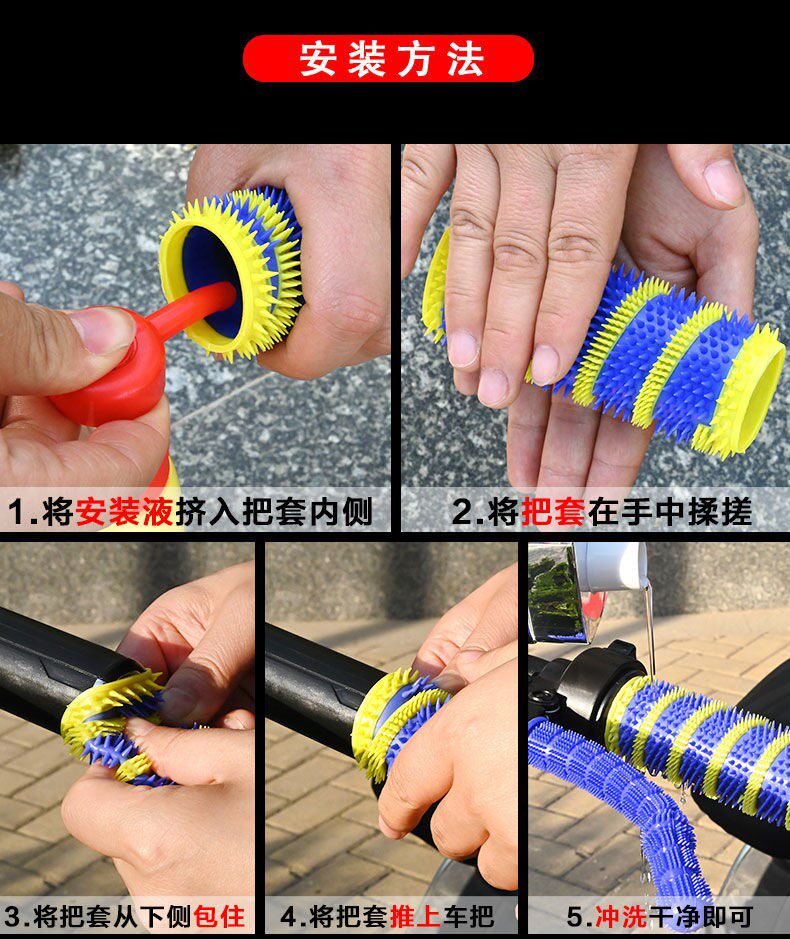 安装方法

1.将安装液挤入把套内侧

2.将把套在手中揉搓

3.将把套从下侧包住

4.将把套推上车把

5.冲洗干净即可