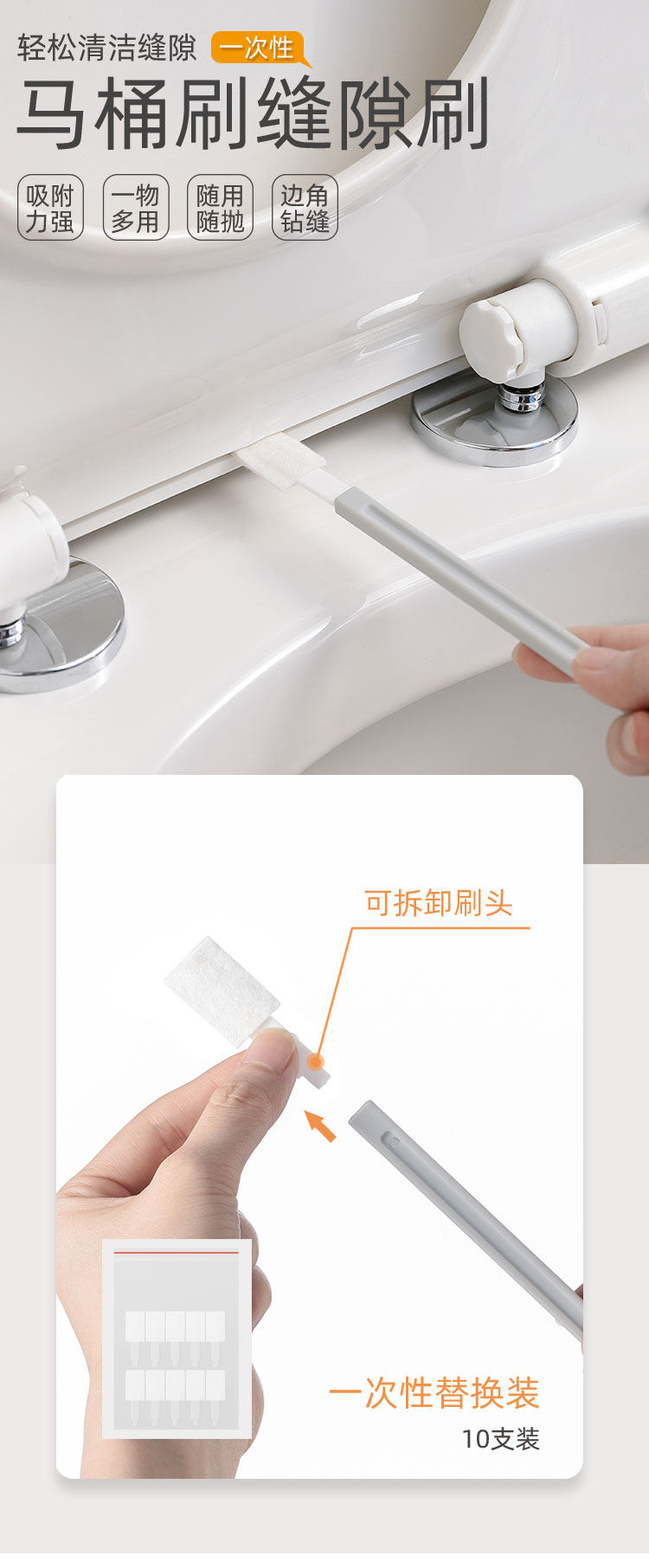 轻松清洁缝隙 一次性

马桶刷缝隙刷

吸附力强 一物多用 随用随抛 边角钻缝

可拆卸刷头

一次性替换装

10支装