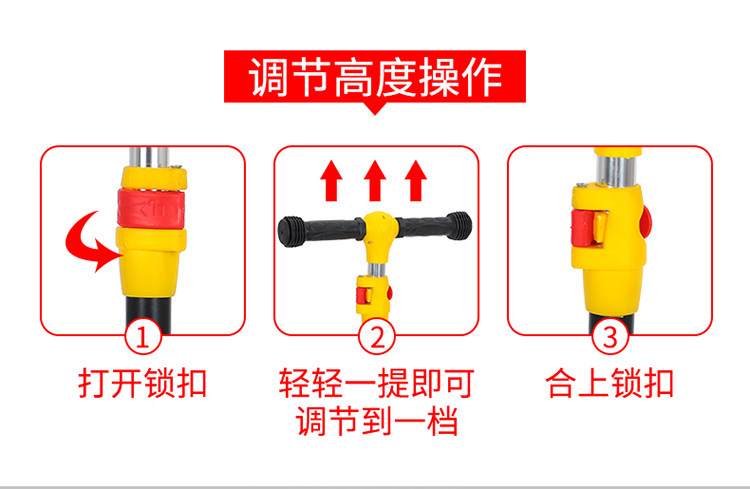 调节高度操作

①
打开锁扣

②
轻轻一提即可调节到一档

③
合上锁扣