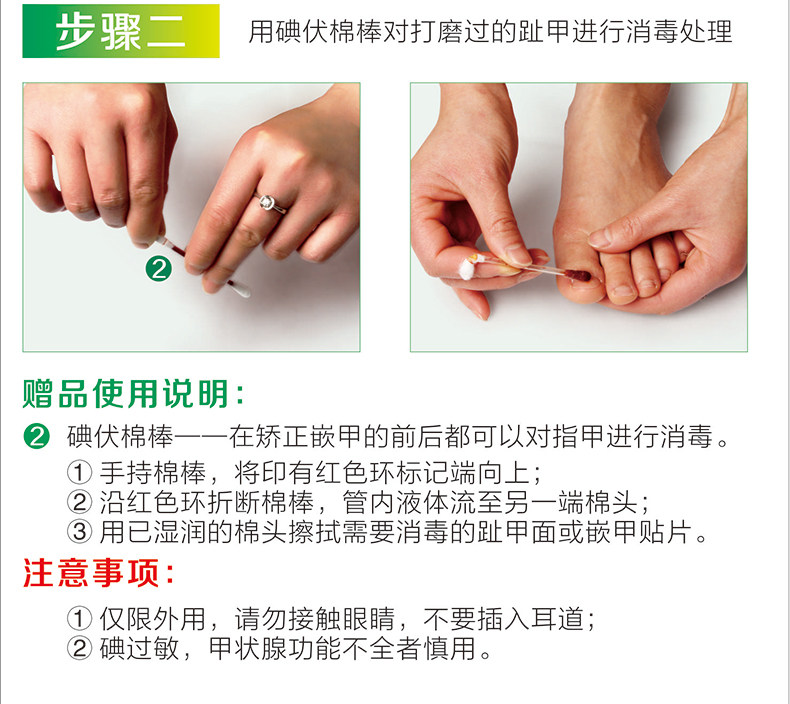 步骤二 用碘伏棉棒对打磨过的趾甲进行消毒处理

②

赠品使用说明：

② 碘伏棉棒——在矫正嵌甲的前后都可以对指甲进行消毒。
① 手持棉棒，将印有红色环标记端向上；
② 沿红色环折断棉棒，管内液体流至另一端棉头；
③ 用已湿润的棉头擦拭需要消毒的趾甲面或嵌甲贴片。

注意事项：

① 仅限外用，请勿接触眼睛，不要插入耳道；
② 碘过敏，甲状腺功能不全者慎用。