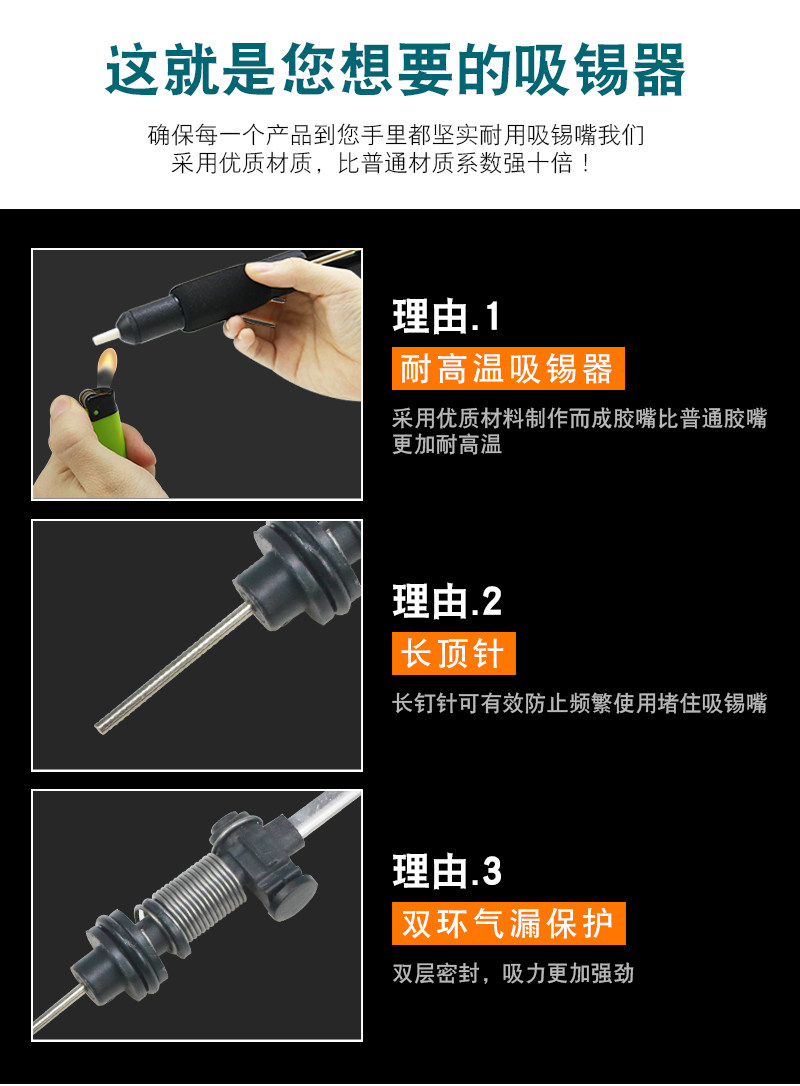 这就是您想要的吸锡器

确保每一个产品到您手里都坚实耐用吸锡嘴我们采用优质材质，比普通材质系数强十倍！

理由.1
耐高温吸锡器
采用优质材料制作而成胶嘴比普通胶嘴更加耐高温

理由.2
长顶针
长钉针可有效防止频繁使用堵住吸锡嘴

理由.3
双环气漏保护
双层密封，吸力更加强劲