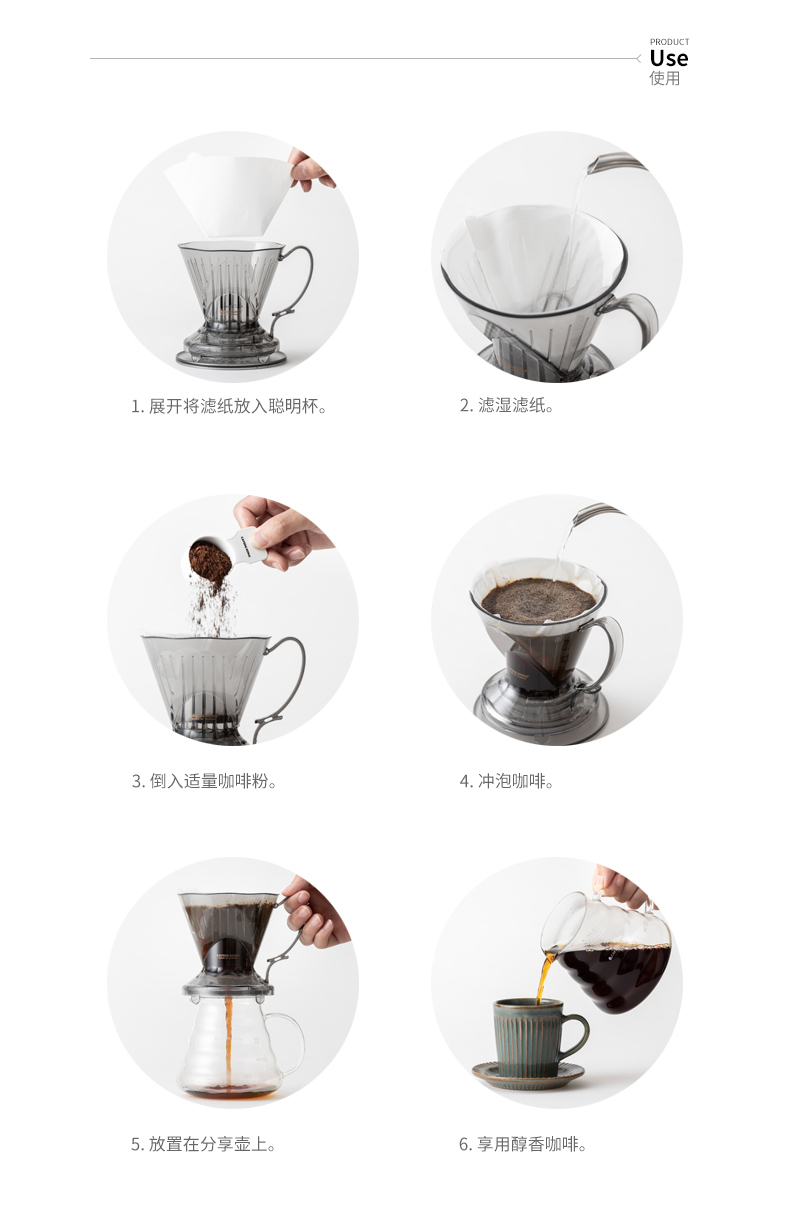 PRODUCT
Use
使用

1. 展开将滤纸放入聪明杯。

2. 滤湿滤纸。

3. 倒入适量咖啡粉。

4. 冲泡咖啡。

5. 放置在分享壶上。

6. 享用醇香咖啡。