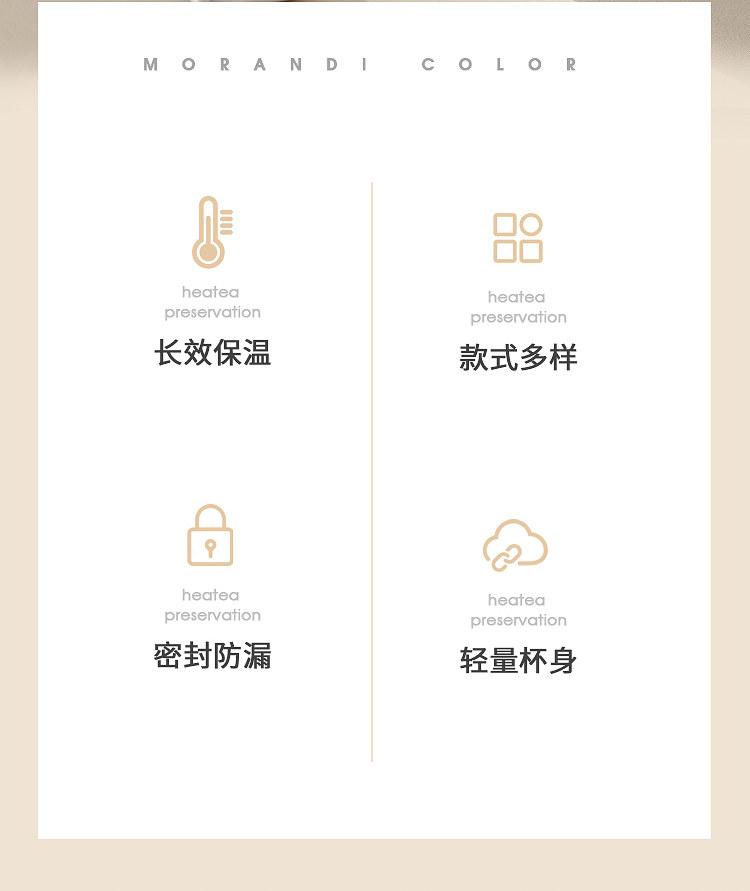 MORANDI COLOR

heatea
preservation
长效保温

heatea
preservation
密封防漏

heatea
preservation
款式多样

heatea
preservation
轻量杯身