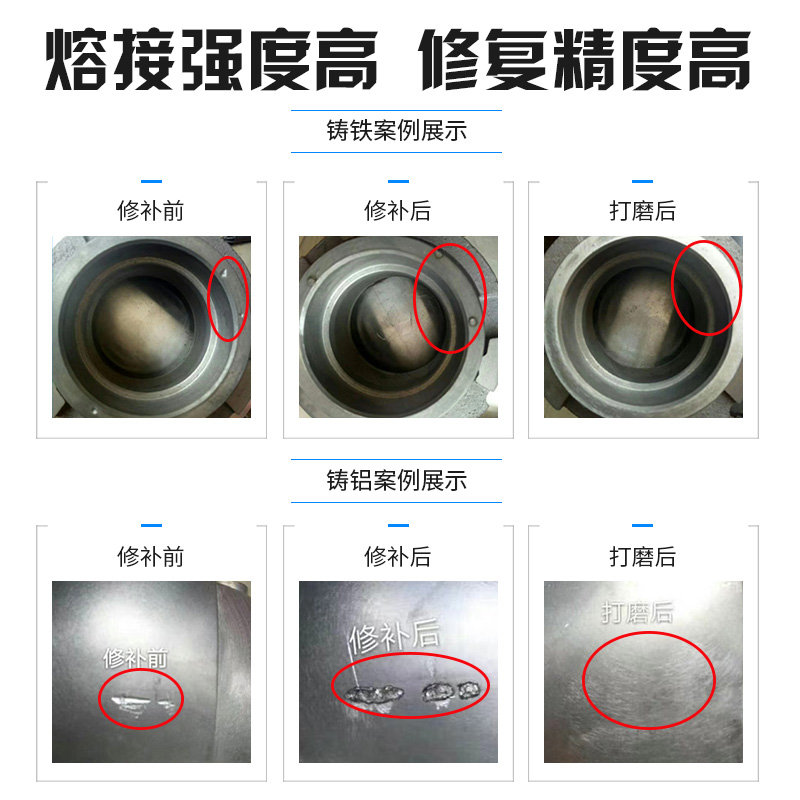 熔接强度高 修复精度高

铸铁案例展示

修补前

修补后

打磨后

铸铝案例展示

修补前

修补前

修补后

修补后

打磨后

打磨后