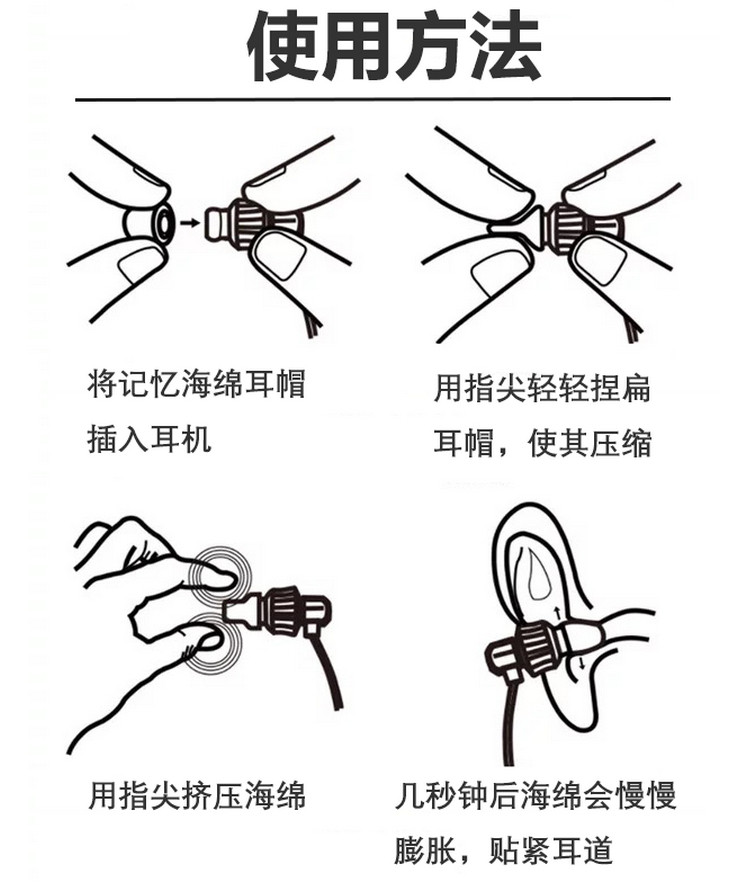 使用方法

将记忆海绵耳帽插入耳机

用指尖轻轻捏扁耳帽，使其压缩

用指尖挤压海绵

几秒钟后海绵会慢慢膨胀，贴紧耳道