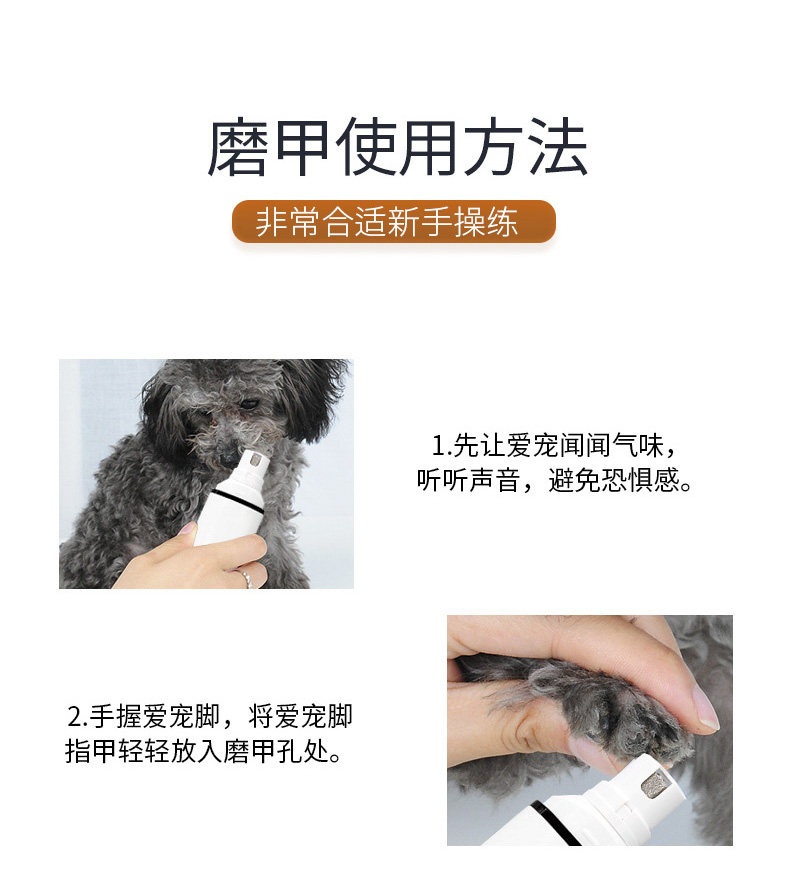 磨甲使用方法

非常合适新手操练

1.先让爱宠闻闻气味，听听声音，避免恐惧感。

2.手握爱宠脚，将爱宠脚指甲轻轻放入磨甲孔处。