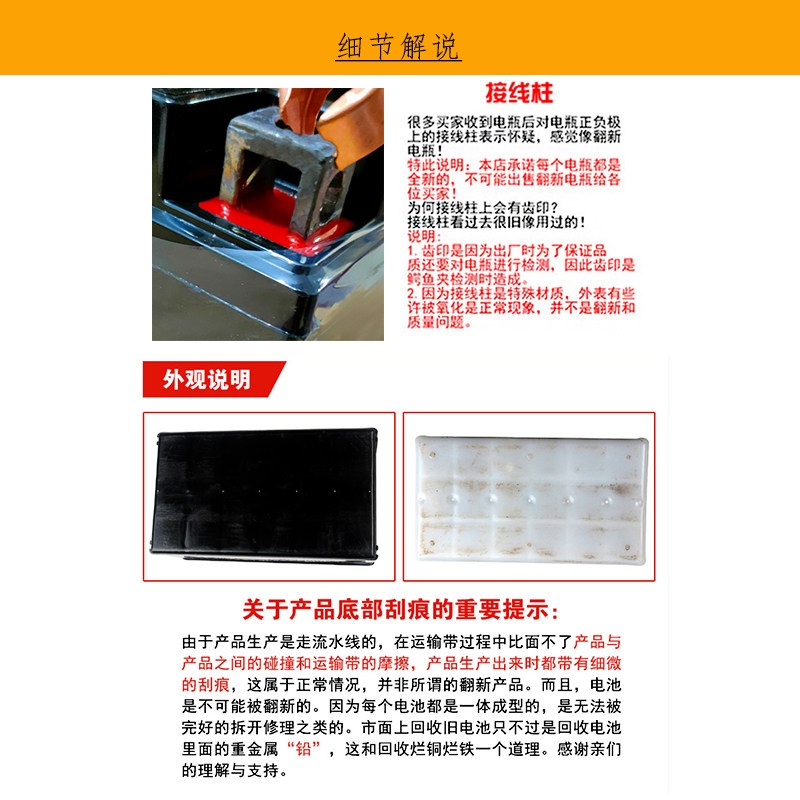 细节解说

接线柱

很多买家收到电瓶后对电瓶正负极上的接线柱表示怀疑，感觉像翻新电瓶！
特此说明：本店承诺每个电瓶都是全新的，不可能出售翻新电瓶给各位买家！
为何接线柱上会有齿印？
接线柱看过去很旧像用过的！
说明：
1. 齿印是因为出厂时为了保证品质还要对电瓶进行检测，因此齿印是鳄鱼夹检测时造成。
2. 因为接线柱是特殊材质，外表有些许被氧化是正常现象，并不是翻新和质量问题。

外观说明

关于产品底部刮痕的重要提示：

由于产品生产是走流水线的，在运输带过程中比面不了产品与产品之间的碰撞和运输带的摩擦，产品生产出来时都带有细微的刮痕，这属于正常情况，并非所谓的翻新产品。而且，电池是不可能被翻新的。因为每个电池都是一体成型的，是无法被完好的拆开修理之类的。市面上回收旧电池只不过是回收电池里面的重金属“铅”，这和回收烂铜烂铁一个道理。感谢亲们的理解与支持。