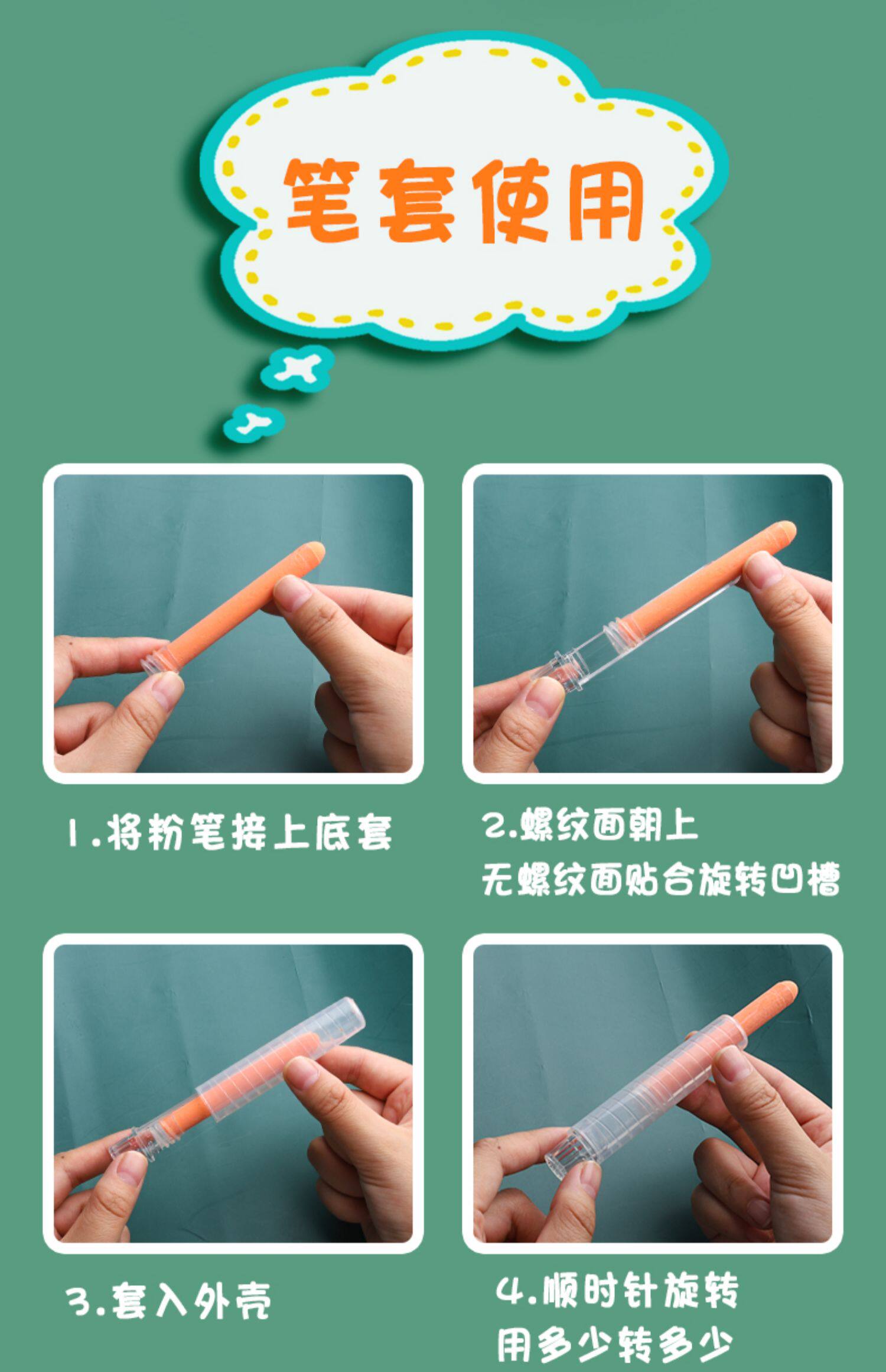 笔套使用

1.将粉笔接上底套

2.螺纹面朝上
无螺纹面贴合旋转凹槽

3.套入外壳

4.顺时针旋转
用多少转多少