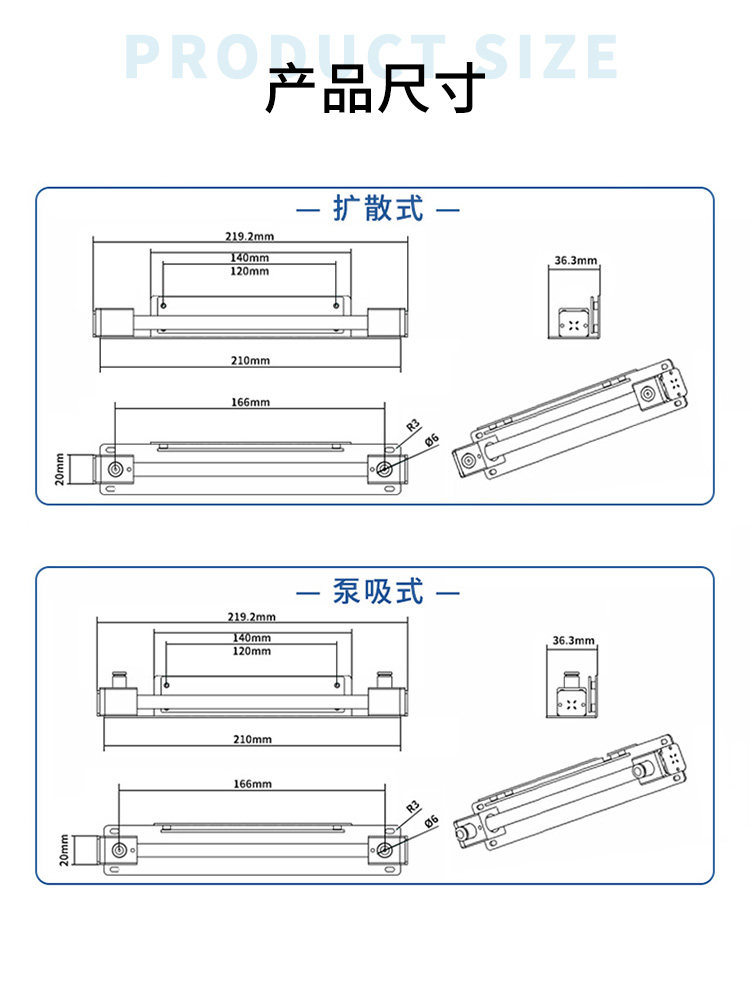 PRODUCT SIZE

产品尺寸

— 扩散式 —

219.2mm

140mm

120mm

210mm

36.3mm

166mm

R3

Ø6

20mm

— 泵吸式 —

219.2mm

140mm

120mm

210mm

36.3mm

166mm

R3

Ø6

20mm