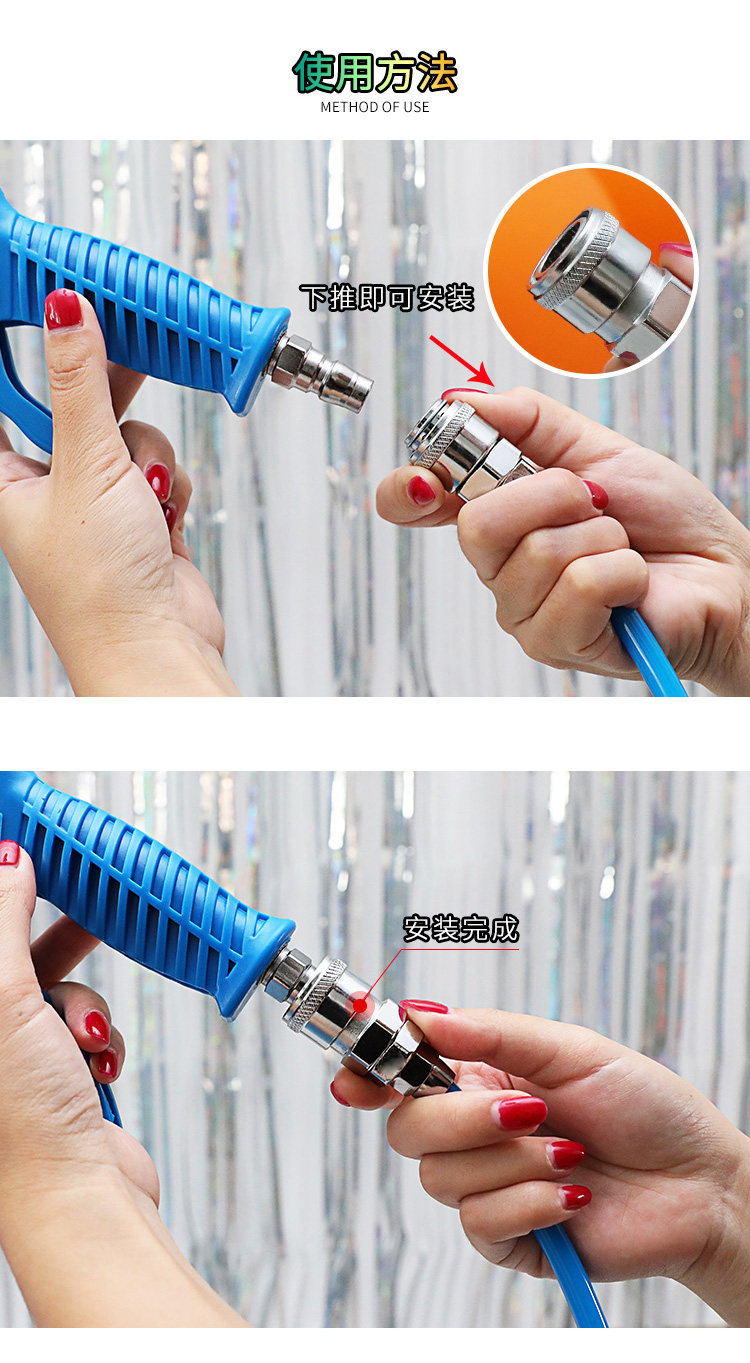 使用方法
METHOD OF USE

下推即可安装

安装完成