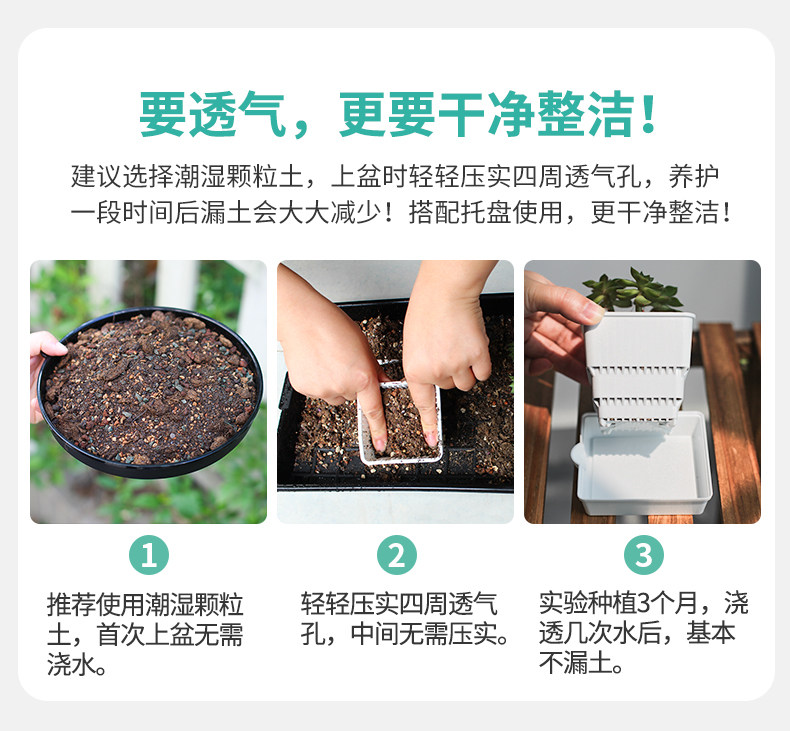 要透气，更要干净整洁！

建议选择潮湿颗粒土，上盆时轻轻压实四周透气孔，养护一段时间后漏土会大大减少！搭配托盘使用，更干净整洁！

1
推荐使用潮湿颗粒土，首次上盆无需浇水。

2
轻轻压实四周透气孔，中间无需压实。

3
实验种植3个月，浇透几次水后，基本不漏土。