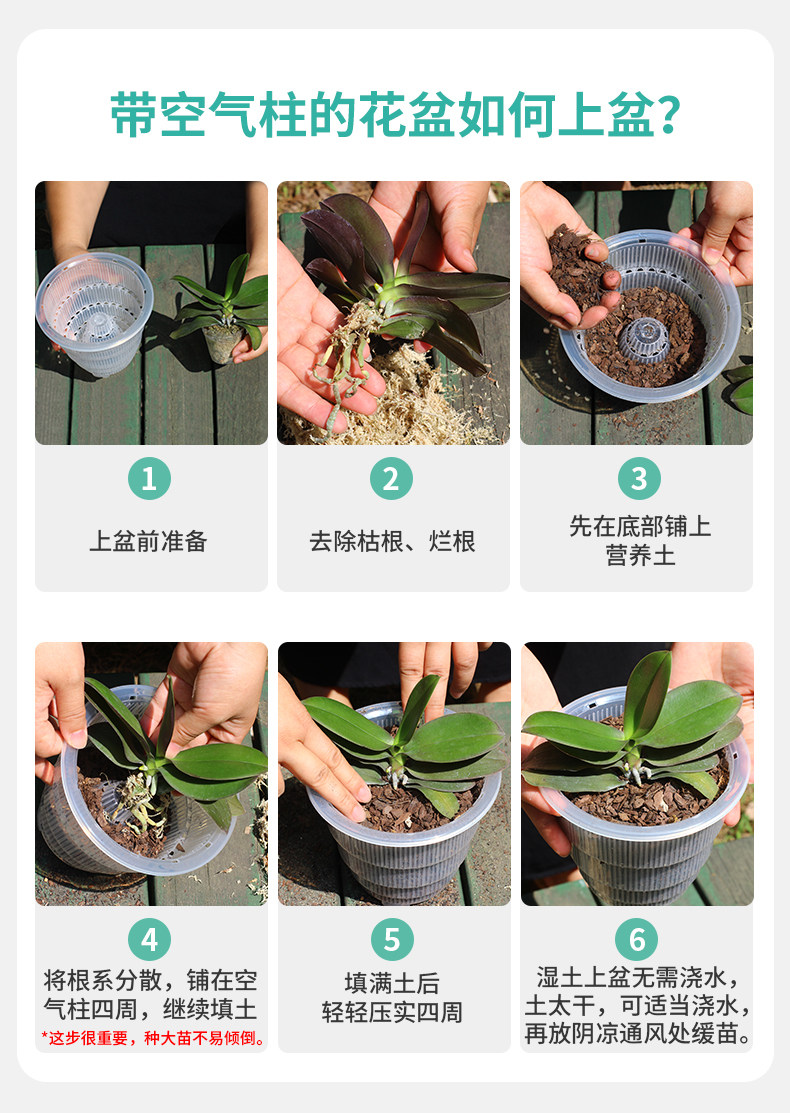 带空气柱的花盆如何上盆?

1
上盆前准备

2
去除枯根、烂根

3
先在底部铺上营养土

4
将根系分散，铺在空气柱四周，继续填土
*这步很重要，种大苗不易倾倒。

5
填满土后轻轻压实四周

6
湿土上盆无需浇水，土太干，可适当浇水，再放阴凉通风处缓苗。