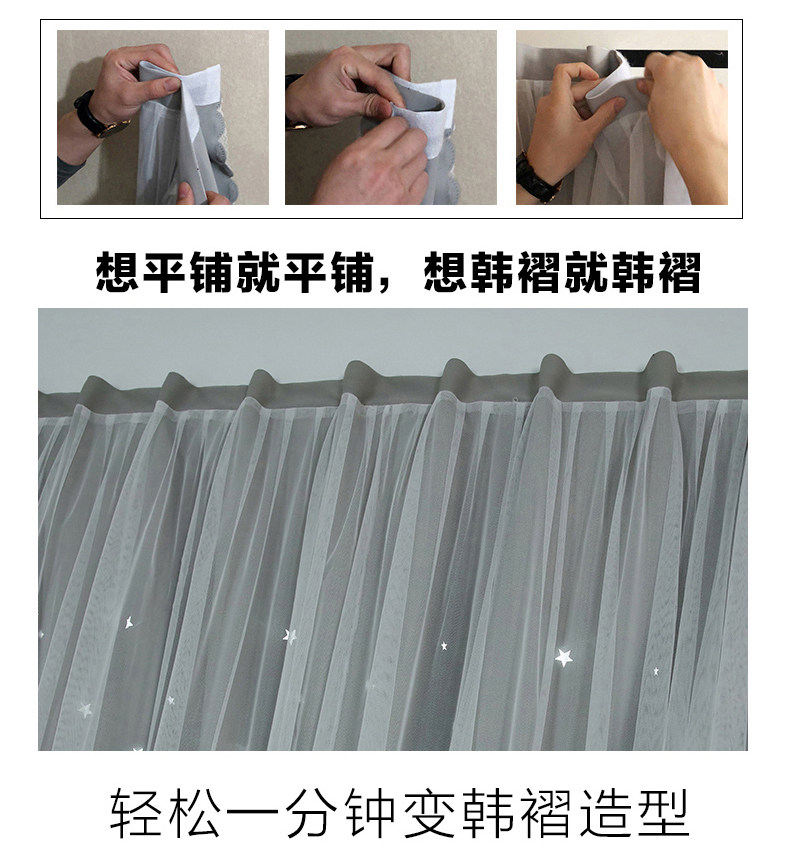 想平铺就平铺，想韩褶就韩褶

轻松一分钟变韩褶造型