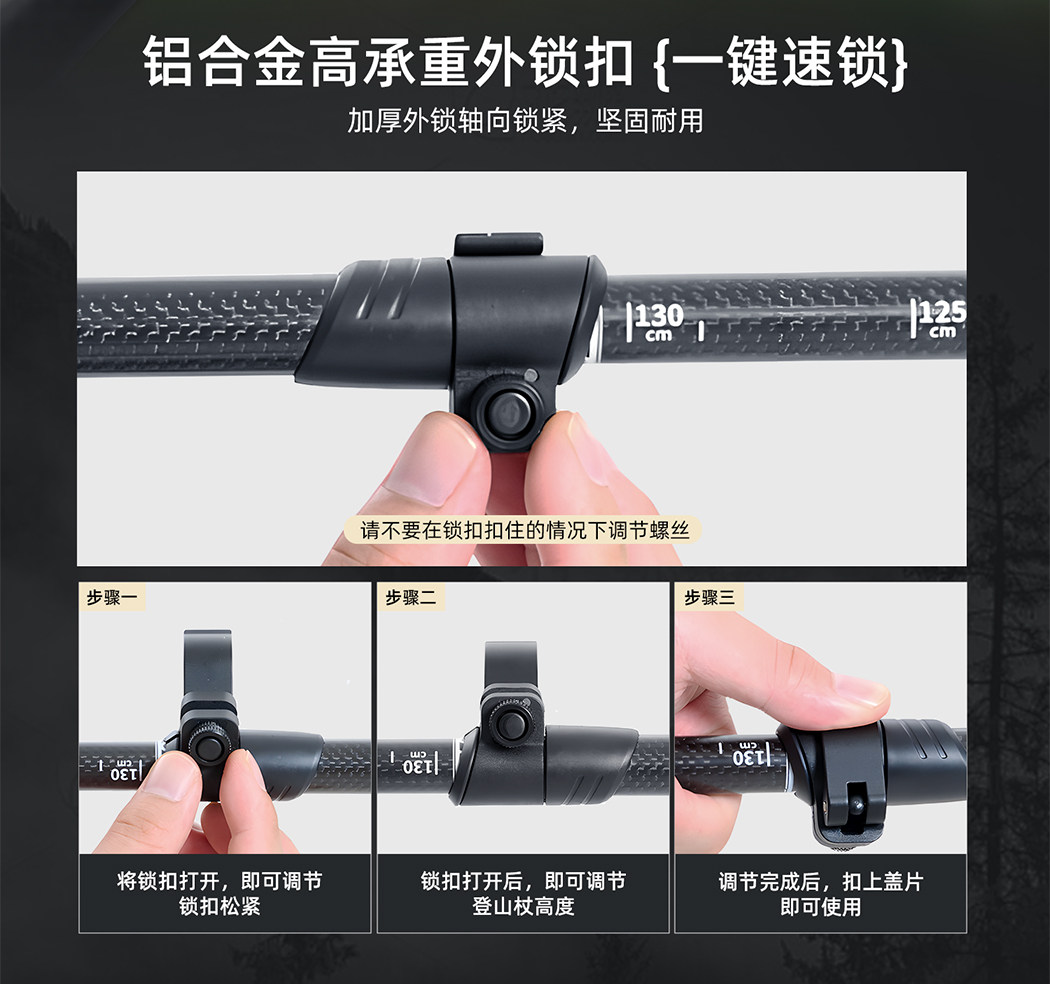 铝合金高承重外锁扣 {一键速锁}

加厚外锁轴向锁紧，坚固耐用

130 cm

125 cm

请不要在锁扣扣住的情况下调节螺丝

步骤一

130 cm

将锁扣打开，即可调节锁扣松紧

步骤二

130 cm

锁扣打开后，即可调节登山杖高度

步骤三

130 cm

调节完成后，扣上盖片即可使用