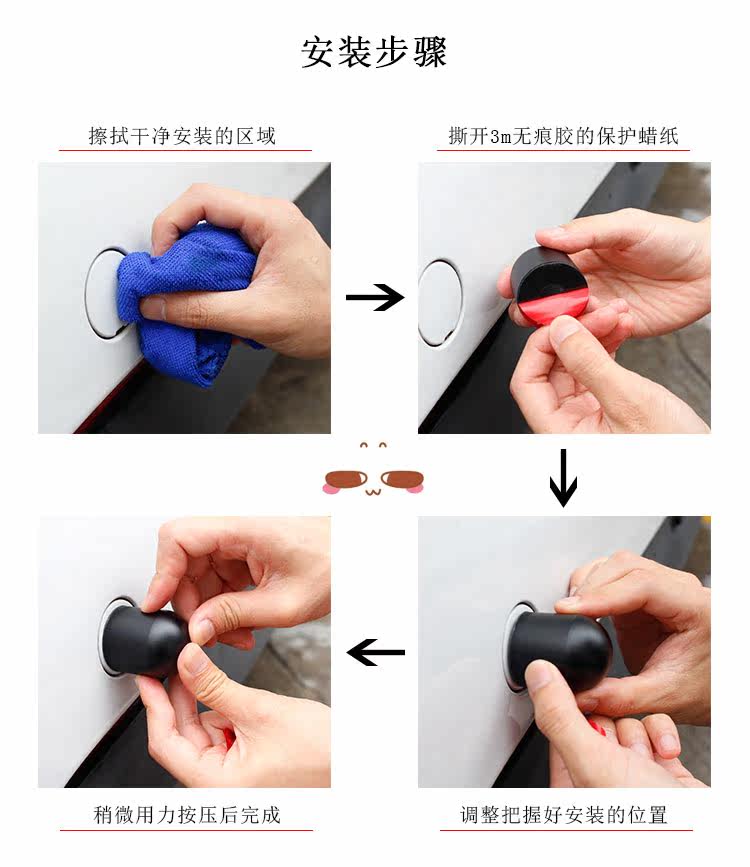 安装步骤

擦拭干净安装的区域

撕开3m无痕胶的保护蜡纸

调整把握好安装的位置

稍微用力按压后完成